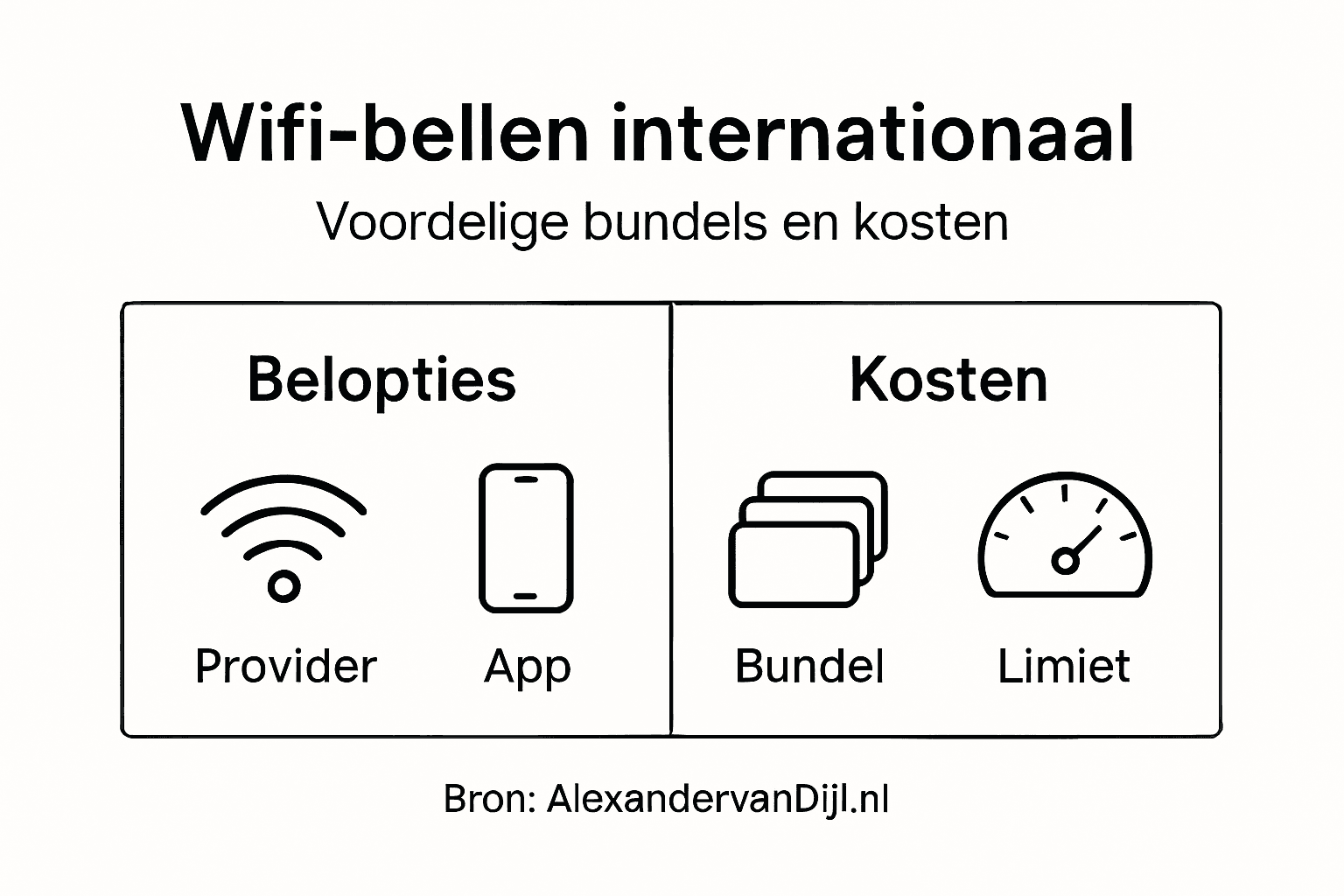 Wifi-bellen internationaal

Voordelige bundels en kosten

Belopties

Provider

App

Kosten

Bundel

Limiet

Bron: AlexandervanDijl.nl