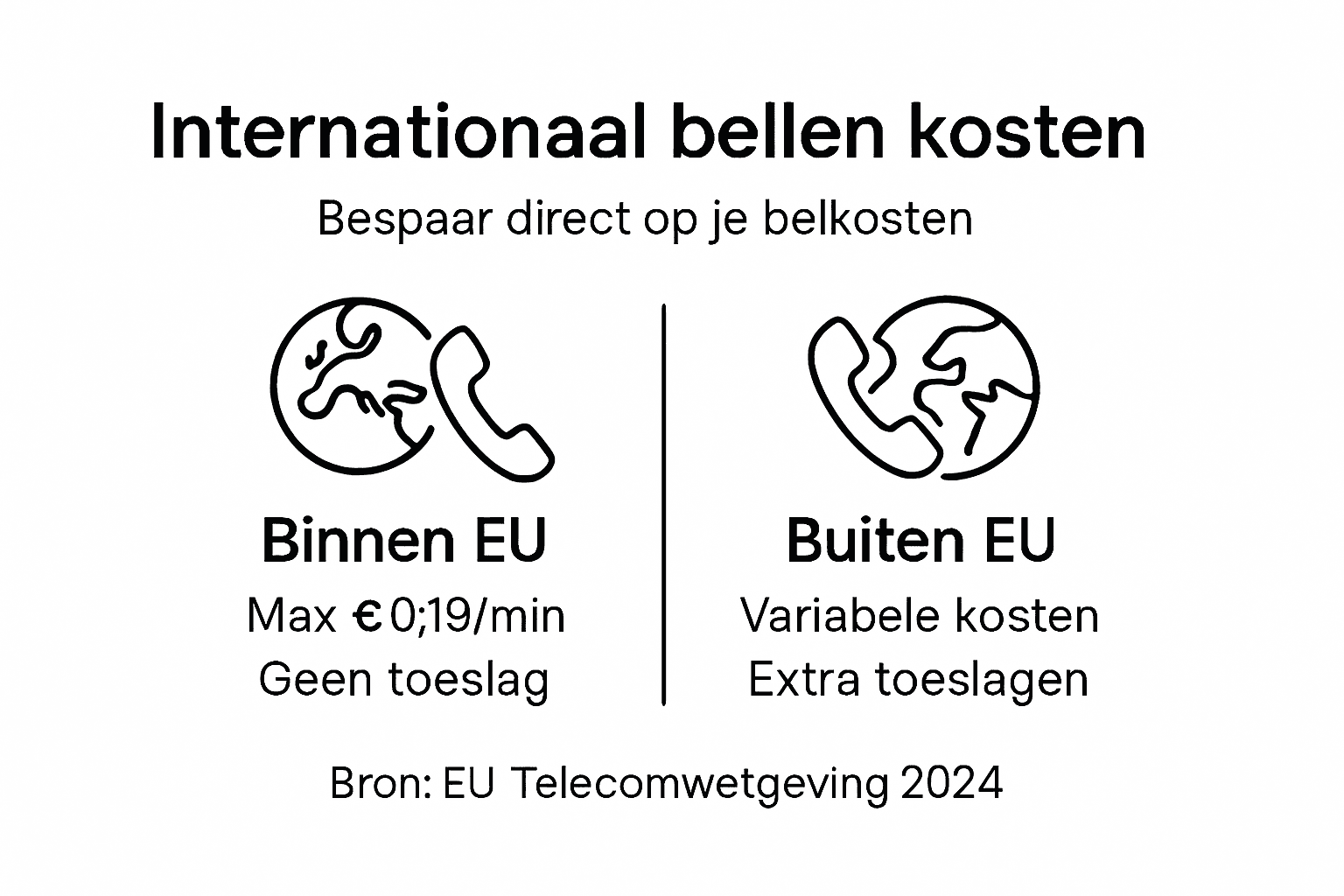 Internationaal bellen kosten

Bespaar direct op je belkosten

Binnen EU

Max €0;19/min
Geen toeslag

Buiten EU

Variabele kosten
Extra toeslagen

Bron: EU Telecomwetgeving 2024