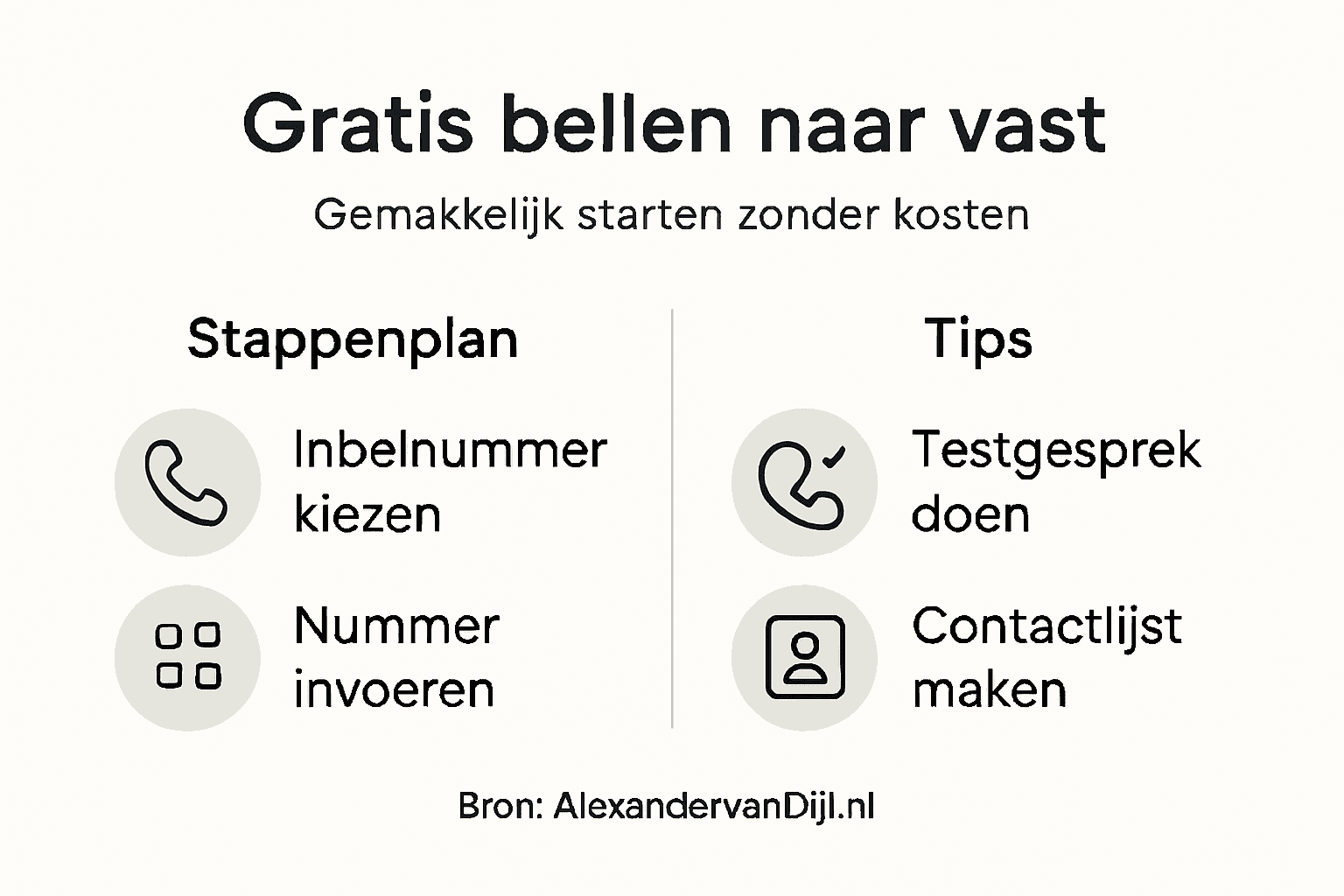 Gratis bellen naar vast

Gemakkelijk starten zonder kosten

Stappenplan

Inbelnummer kiezen

Nummer invoeren

Tips

Testgesprek doen

Contactlijst maken

Bron: AlexandervanDijl.nl