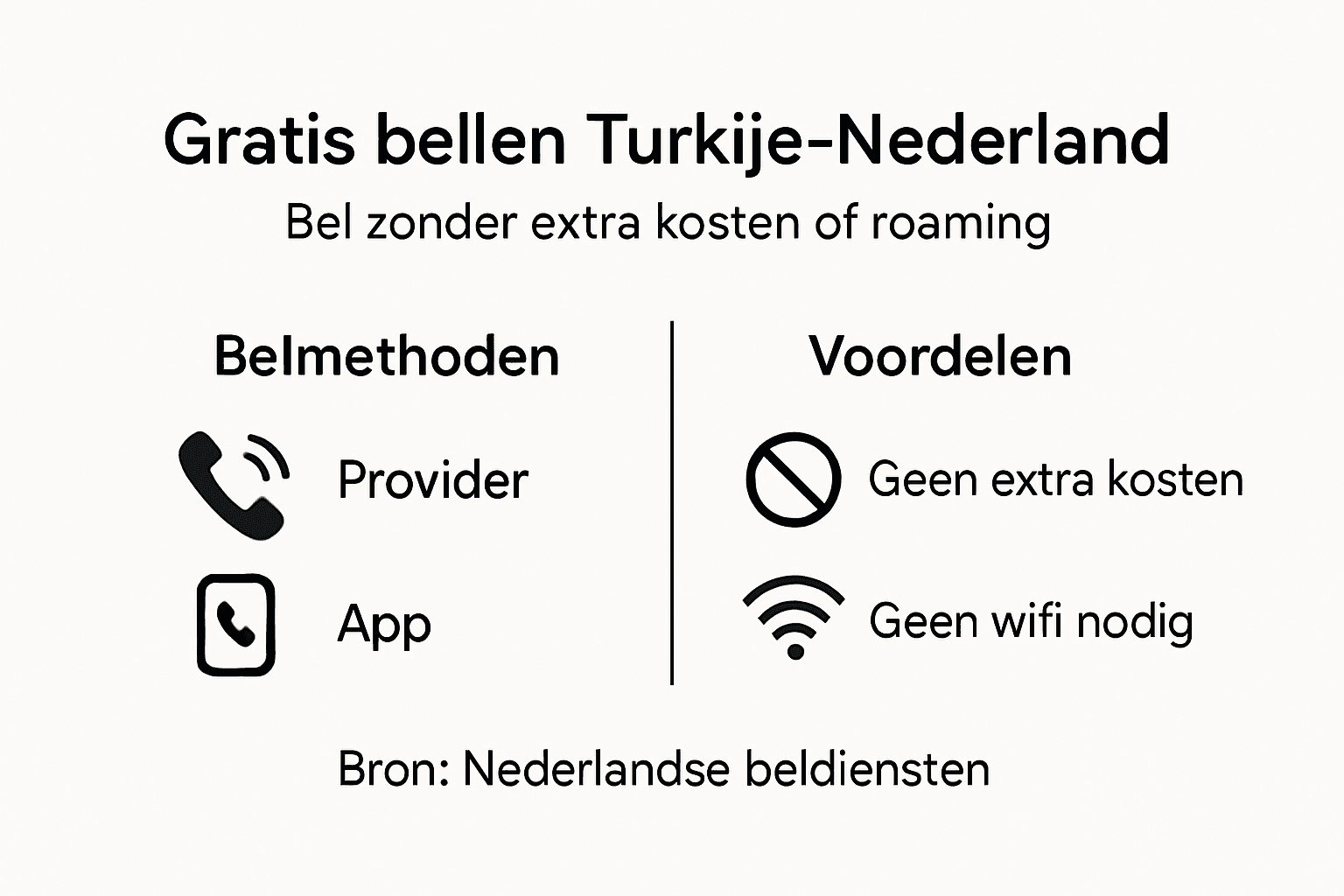 Gratis bellen Turkije-Nederland

Bel zonder extra kosten of roaming

Belmethoden

Provider

App

Voordelen

Geen extra kosten

Geen wifi nodig

Bron: Nederlandse beldiensten