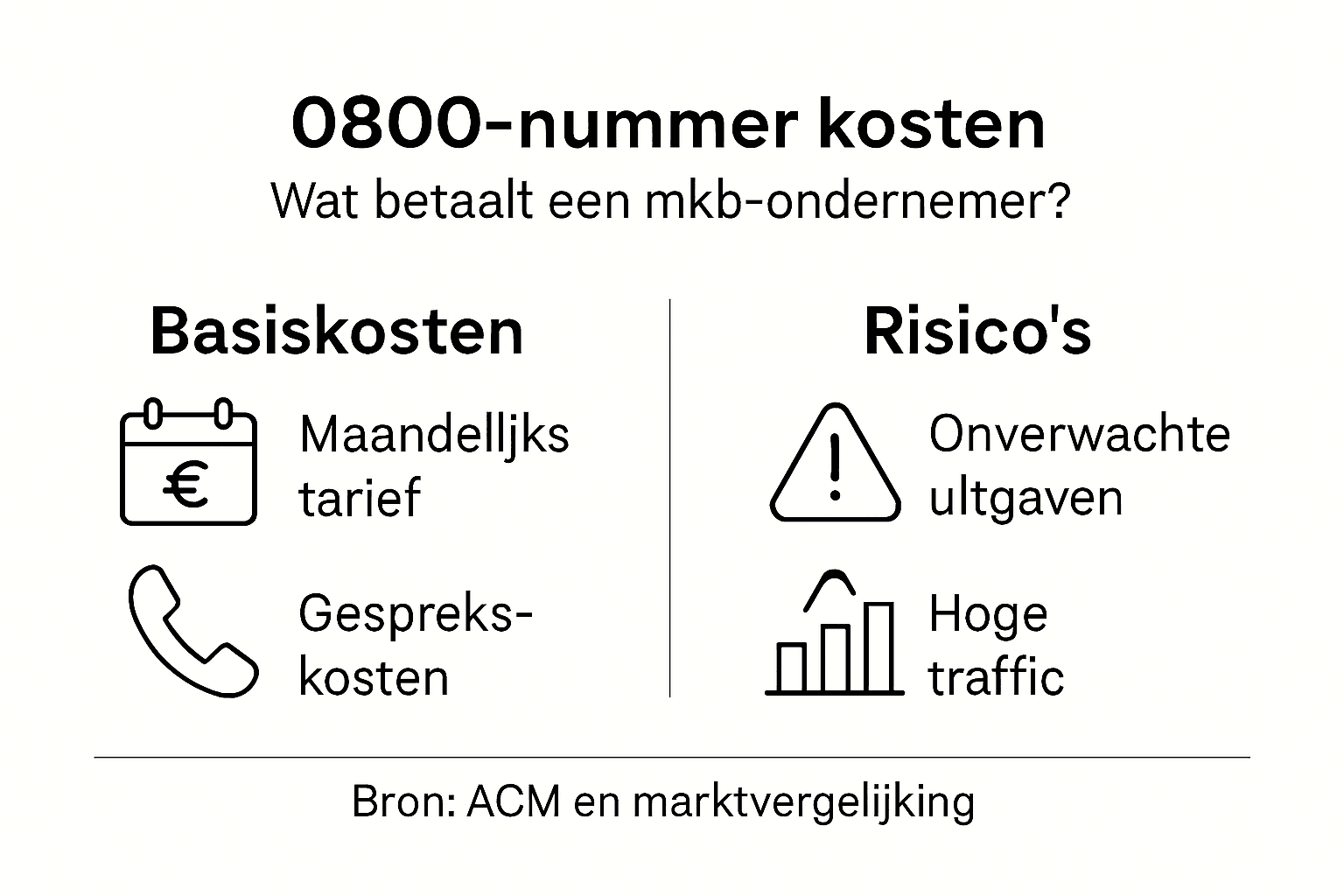 0800-nummer kosten

Wat betaalt een mkb-ondernemer?

Basiskosten

€

Maandelljks tarief

Gespreks-kosten

Risico's

Onverwachte ultgaven

Hoge traffic

Bron: ACM en marktvergelijking