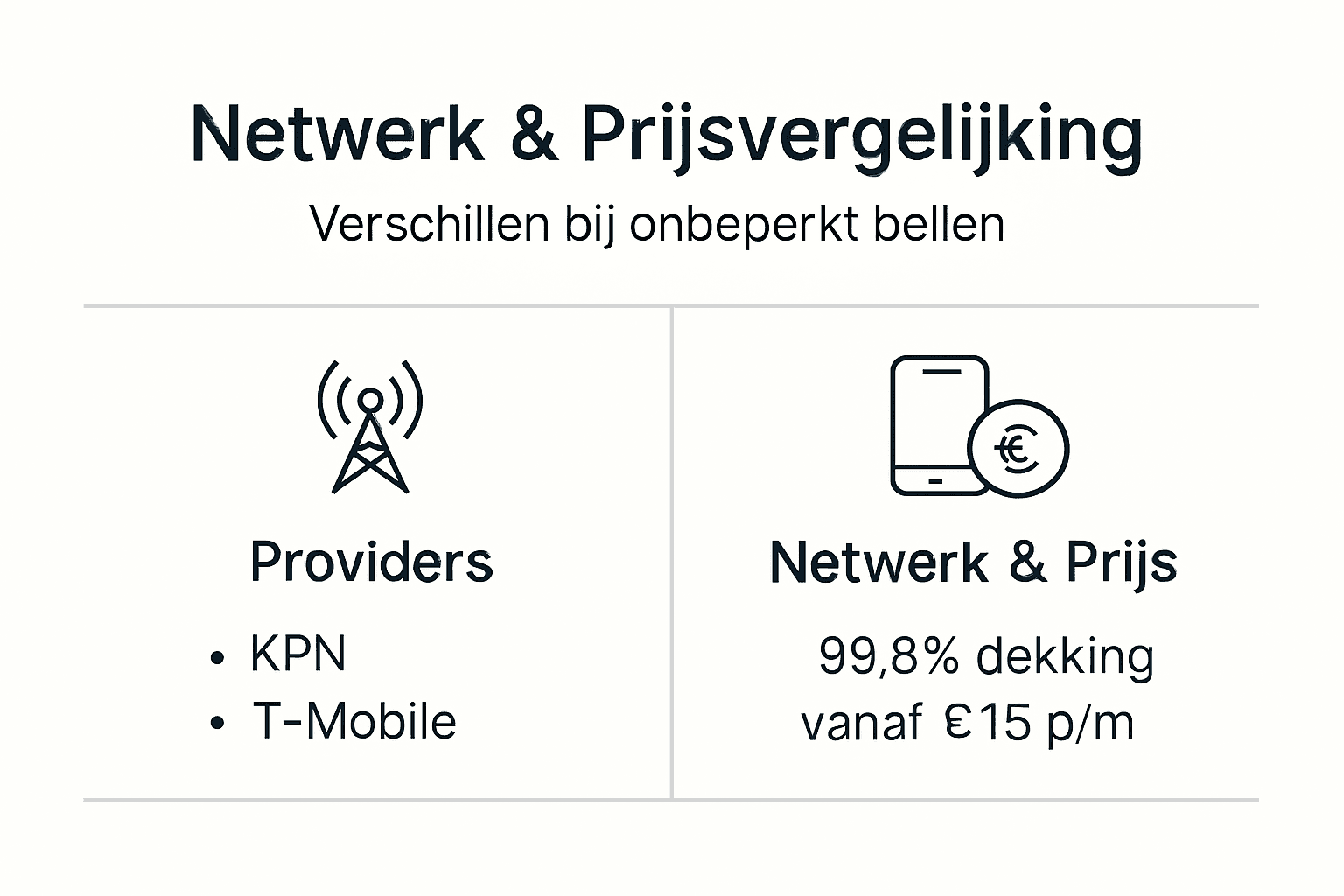 Netwerk & Prijsvergelijking

Verschillen bij onbeperkt bellen

Providers

• KPN
• T-Mobile

€

Netwerk & Prijs

99,8% dekking
vanaf €15 p/m