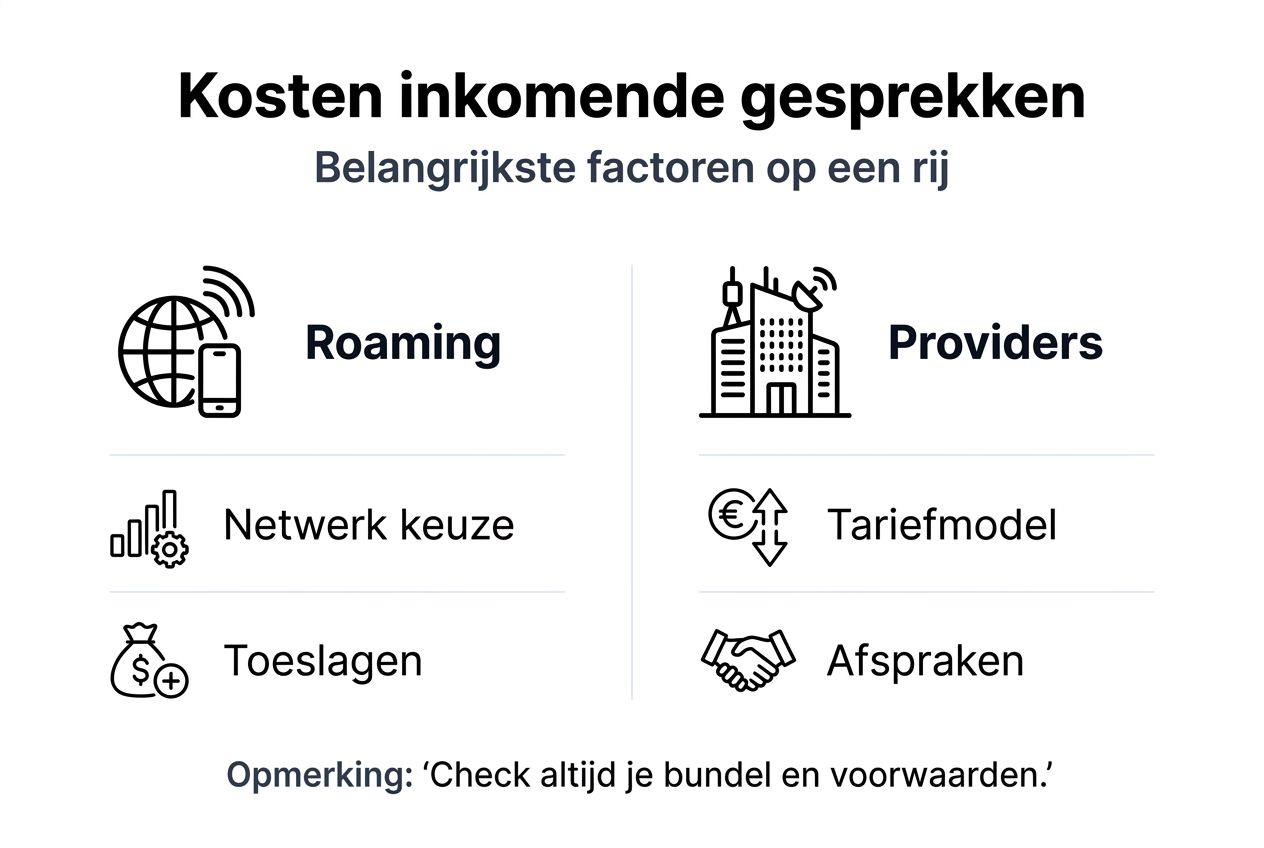 Kosten inkomende gesprekken
Belangrijkste factoren op een rij

Roaming

Netwerk keuze

Toeslagen

Providers

Tariefmodel

Afspraken

Opmerking: ‘Check altijd je bundel en voorwaarden.’