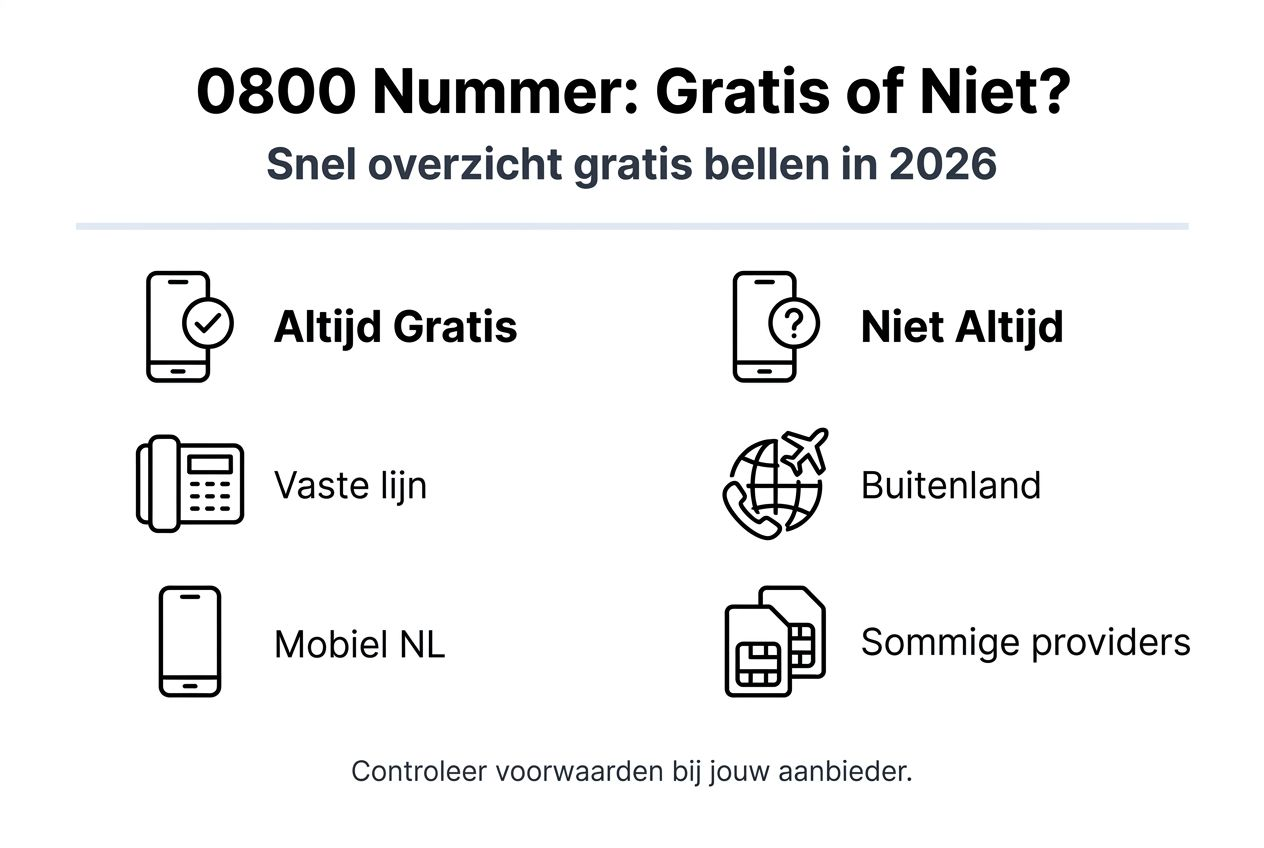 0800 Nummer: Gratis of Niet?

Snel overzicht gratis bellen in 2026

Altijd Gratis

Vaste lijn

Mobiel NL

Niet Altijd

Buitenland

Sommige providers

Controleer voorwaarden bij jouw aanbieder.