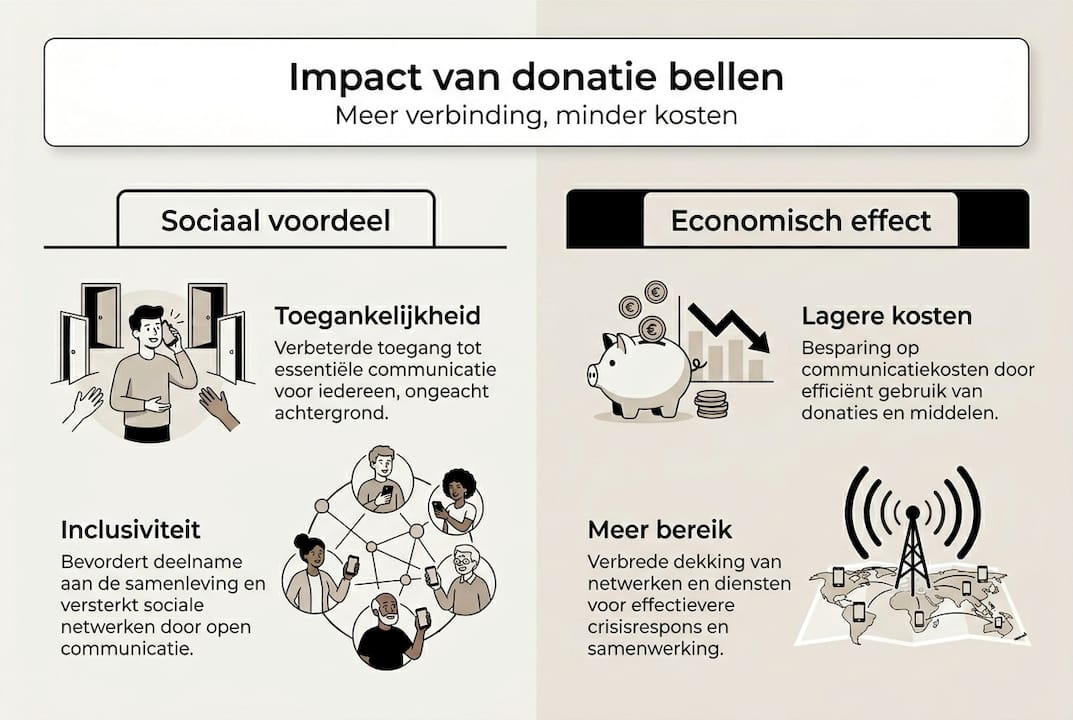 Impact van donatie bellen
Meer verbinding, minder kosten

Sociaal voordeel

Toegankelijkheid
Verbeterde toegang tot essentiële communicatie voor iedereen, ongeacht achtergrond.

Inclusiviteit
Bevordert deelname aan de samenleving en versterkt sociale netwerken door open communicatie.

Economisch effect

Lagere kosten
Besparing op communicatiekosten door efficiënt gebruik van donaties en middelen.

Meer bereik
Verbrede dekking van netwerken en diensten voor effectievere crisisrespons en samenwerking.