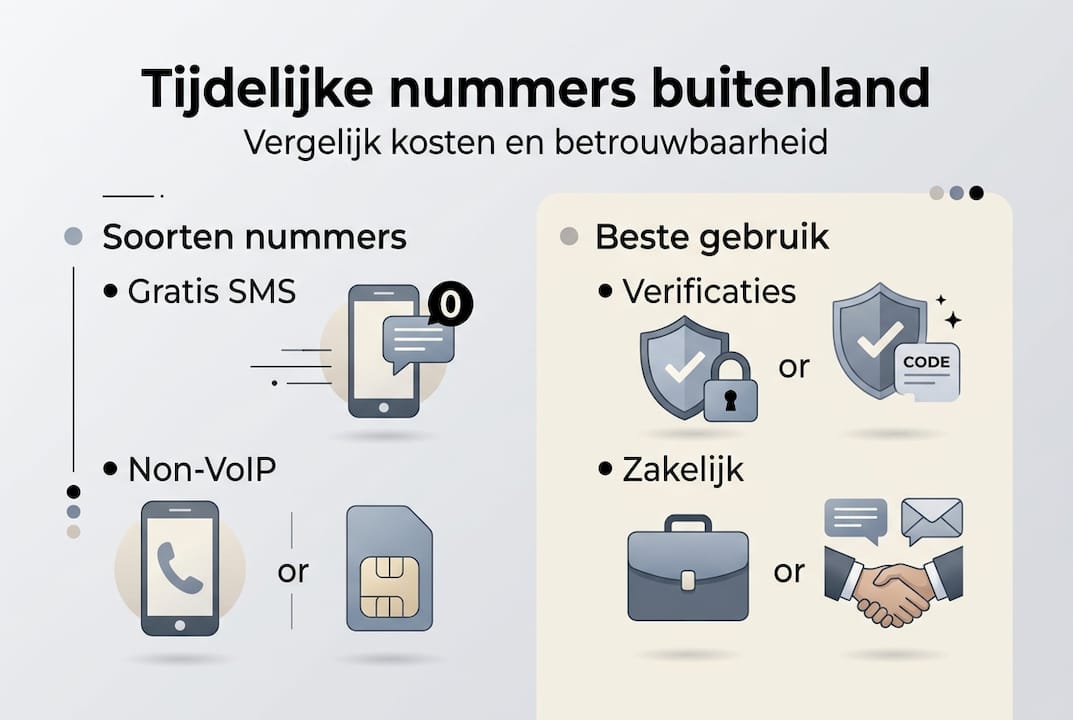 Tijdelijke nummers buitenland
Vergelijk kosten en betrouwbaarheid

Soorten nummers

• Gratis SMS

0

• Non-VoIP

or

Beste gebruik

• Verificaties

or

CODE

• Zakelijk

or