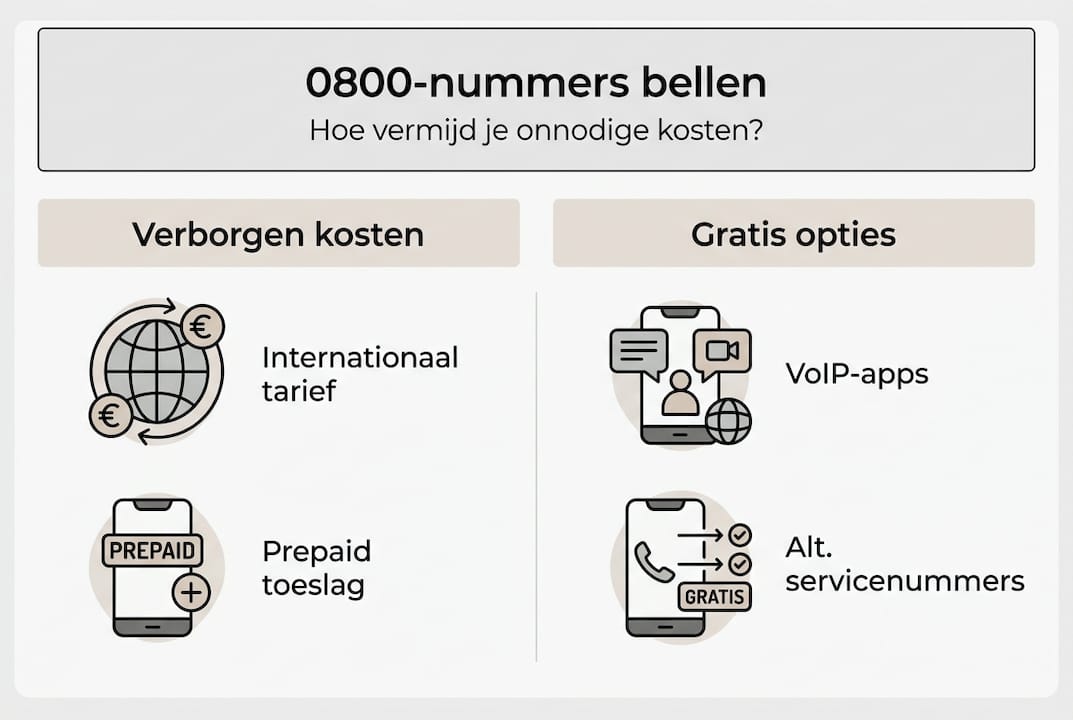 0800-nummers bellen

Hoe vermijd je onnodige kosten?

Verborgen kosten

€

€

Internationaal tarief

PREPAID

Prepaid toeslag

Gratis opties

VoIP-apps

GRATIS

Alt. servicenummers