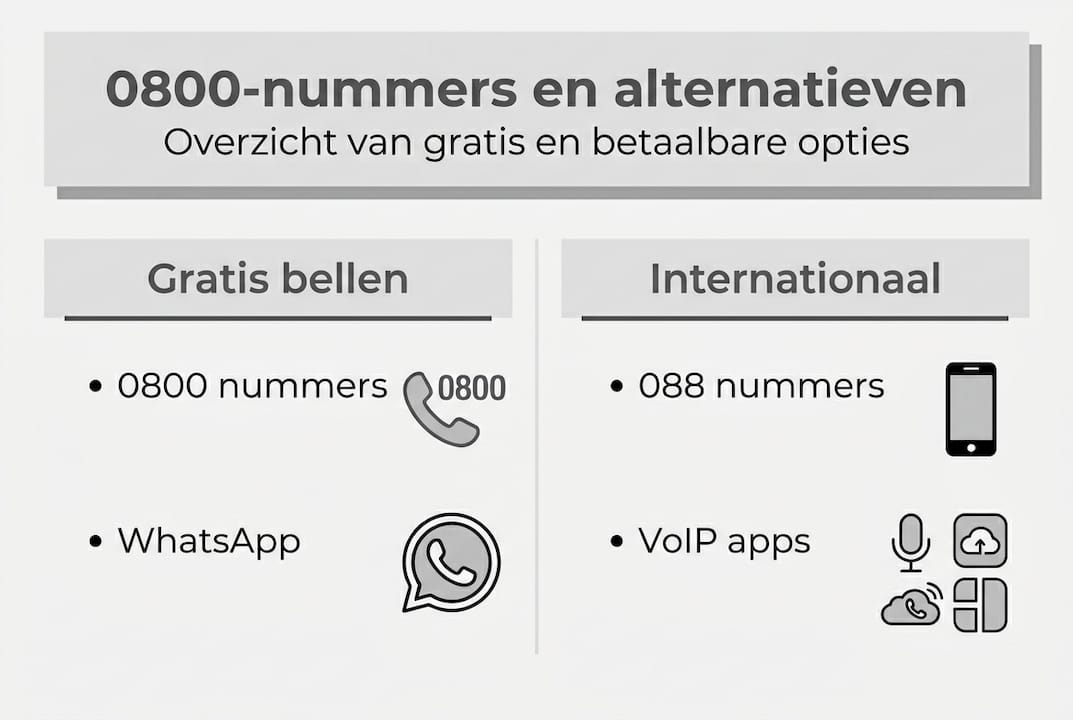 0800-nummers en alternatieven
Overzicht van gratis en betaalbare opties

Gratis bellen

• 0800 nummers 0800

• WhatsApp

Internationaal

• 088 nummers

• VoIP apps