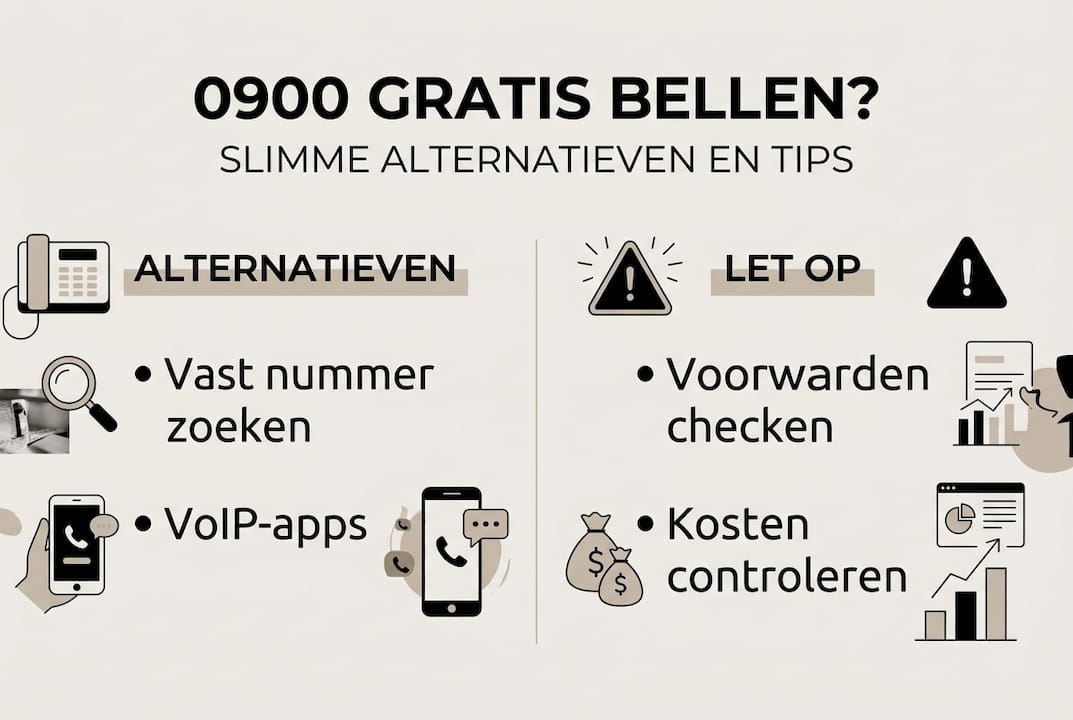 0900 GRATIS BELLEN?
SLIMME ALTERNATIEVEN EN TIPS

ALTERNATIEVEN

• Vast nummer zoeken

• VoIP-apps

LET OP

• Voorwarden checken

• Kosten controleren