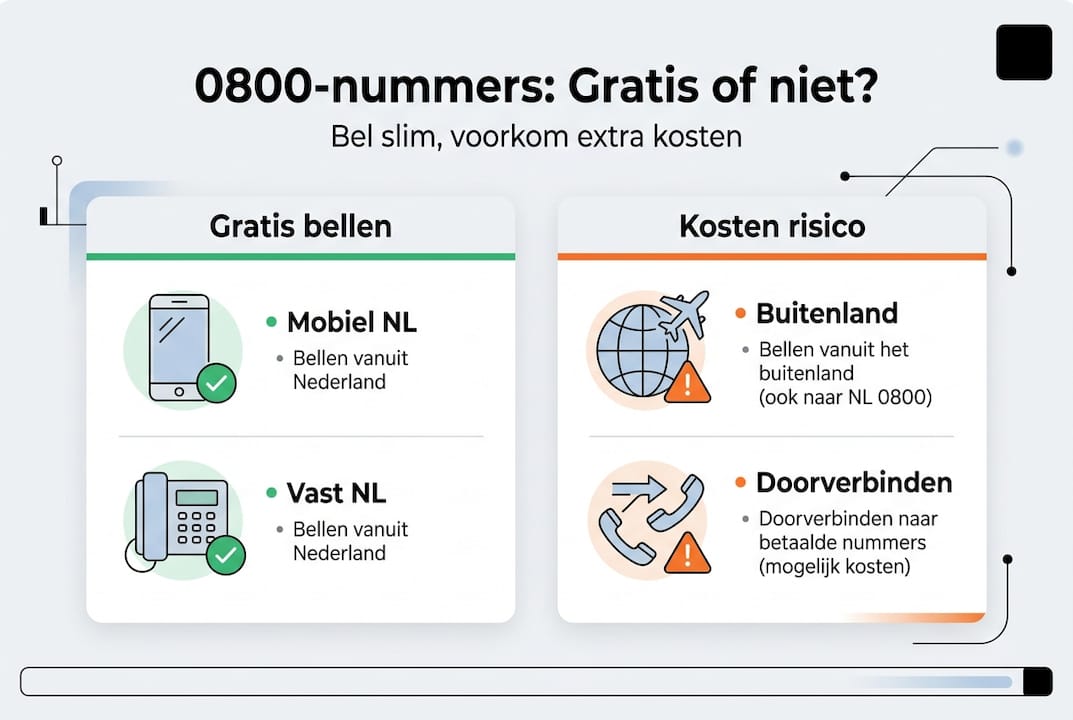 0800-nummers: Gratis of niet?
Bel slim, voorkom extra kosten

Gratis bellen

• Mobiel NL
• Bellen vanuit Nederland

• Vast NL
• Bellen vanuit Nederland

Kosten risico

• Buitenland
• Bellen vanuit het buitenland (ook naar NL 0800)

• Doorverbinden
• Doorverbinden naar betaalde nummers (mogelijk kosten)