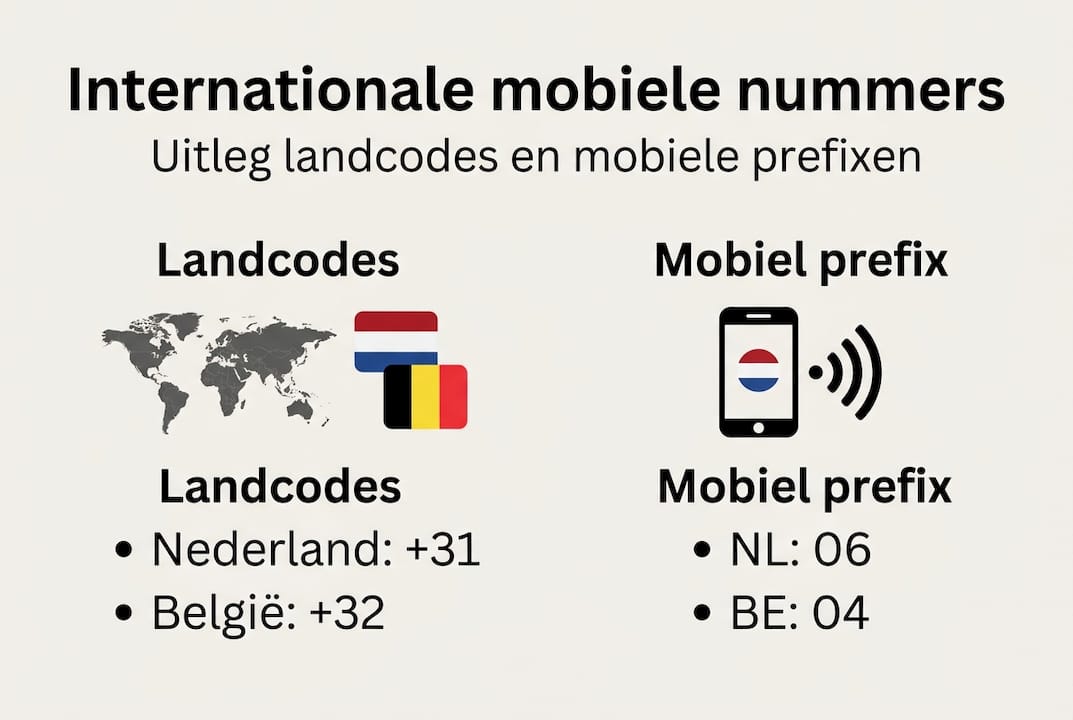 Internationale mobiele nummers
Uitleg landcodes en mobiele prefixen

Landcodes

Landcodes
• Nederland: +31
• België: +32

Mobiel prefix

Mobiel prefix
• NL: 06
• BE: 04