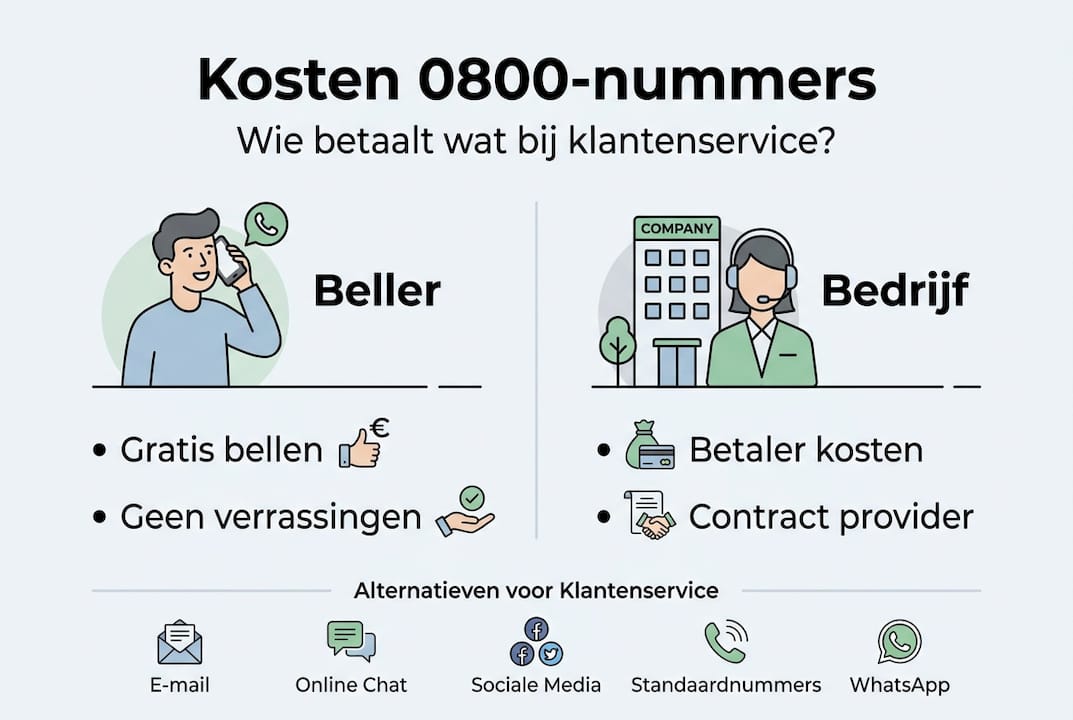 Kosten 0800-nummers

Wie betaalt wat bij klantenservice?

Beller

• Gratis bellen €

• Geen verrassingen

COMPANY

Bedrijf

• Betaler kosten

• Contract provider

Alternatieven voor Klantenservice

E-mail

Online Chat

Sociale Media

Standaardnummers

WhatsApp