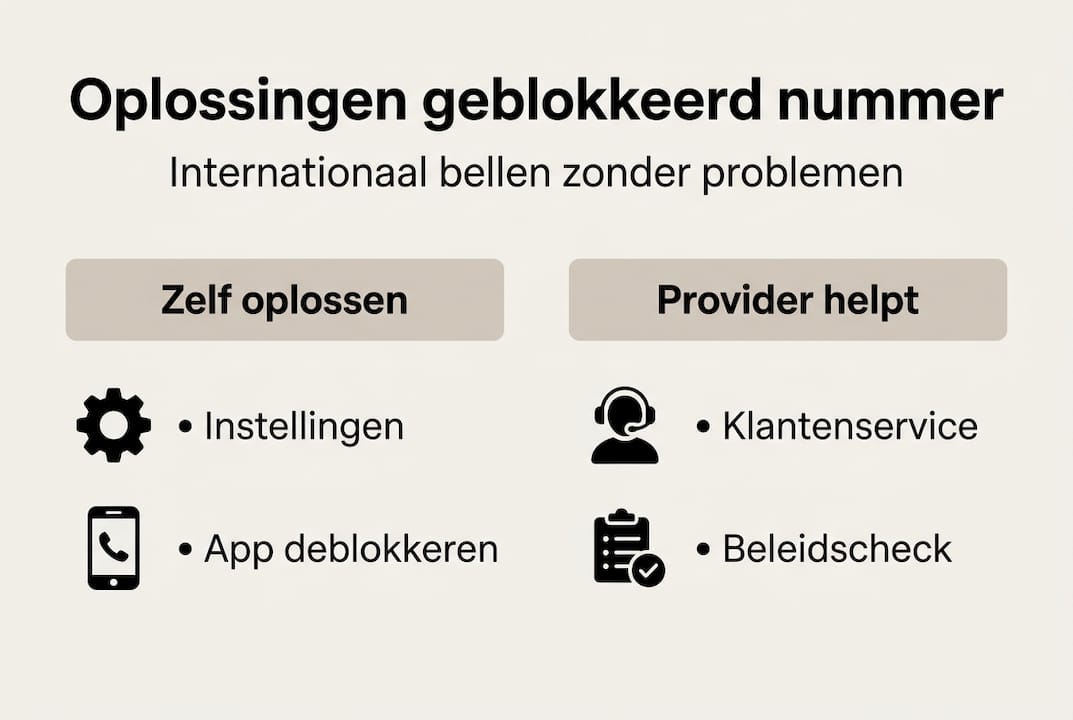 Oplossingen geblokkeerd nummer

Internationaal bellen zonder problemen

Zelf oplossen

• Instellingen

• App deblokkeren

Provider helpt

• Klantenservice

• Beleidscheck