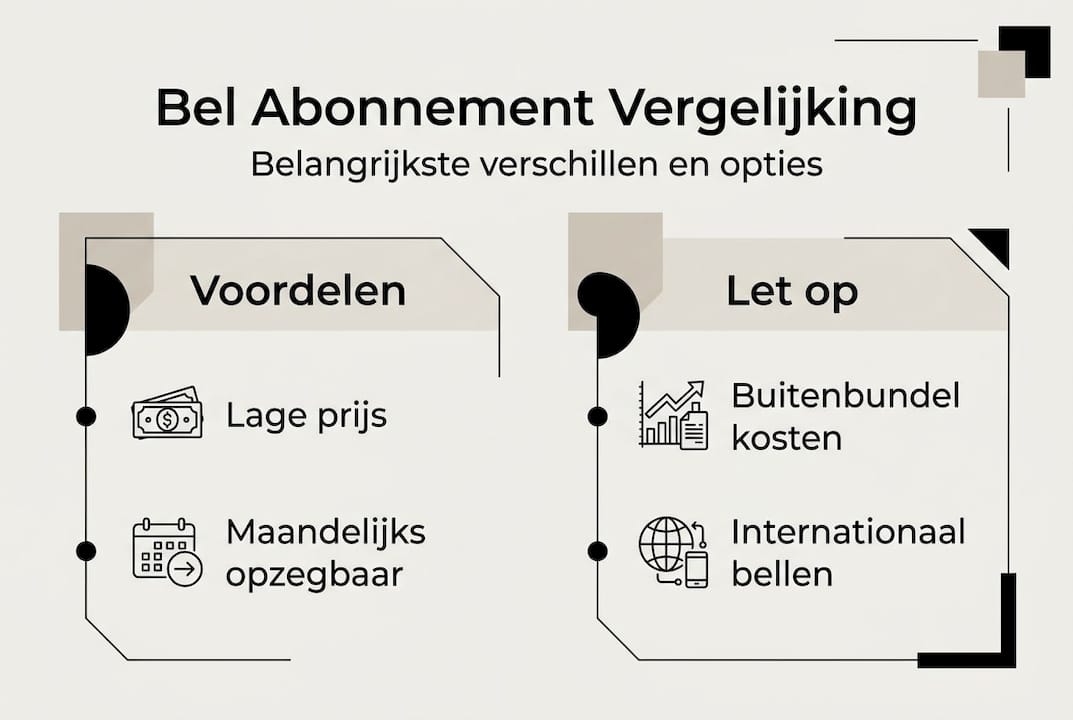 Bel Abonnement Vergelijking
Belangrijkste verschillen en opties

Voordelen

Lage prijs

Maandelijks opzegbaar

Let op

Buitenbundel kosten

Internationaal bellen