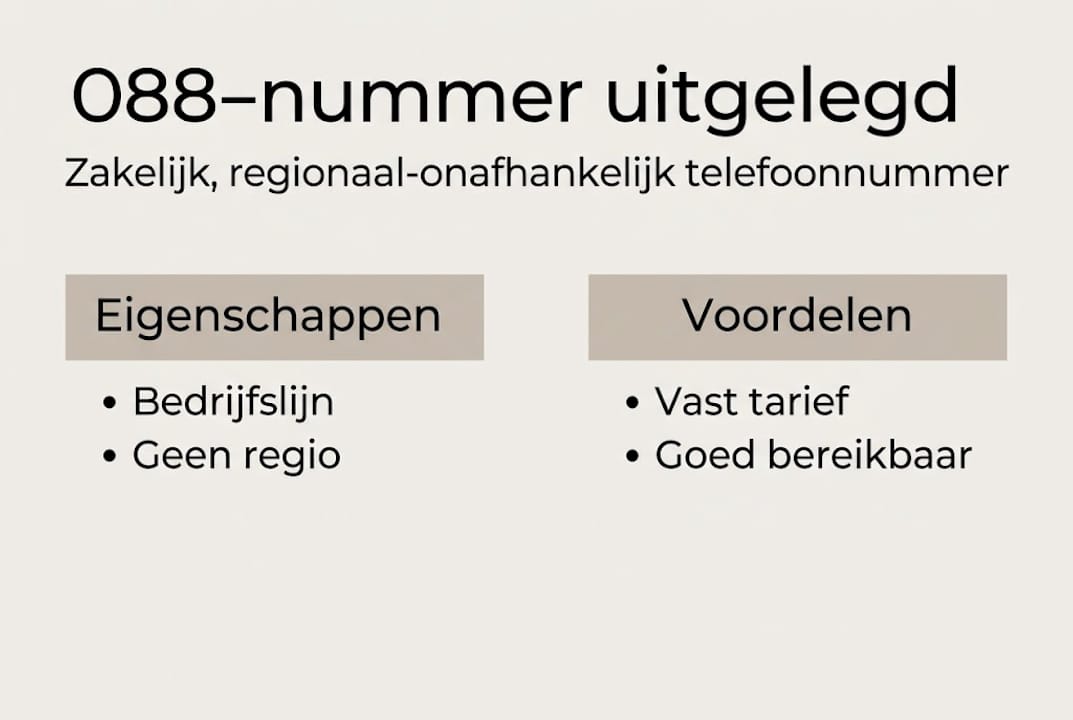 088–nummer uitgelegd

Zakelijk, regionaal-onafhankelijk telefoonnummer

Eigenschappen

• Bedrijfslijn
• Geen regio

Voordelen

• Vast tarief
• Goed bereikbaar