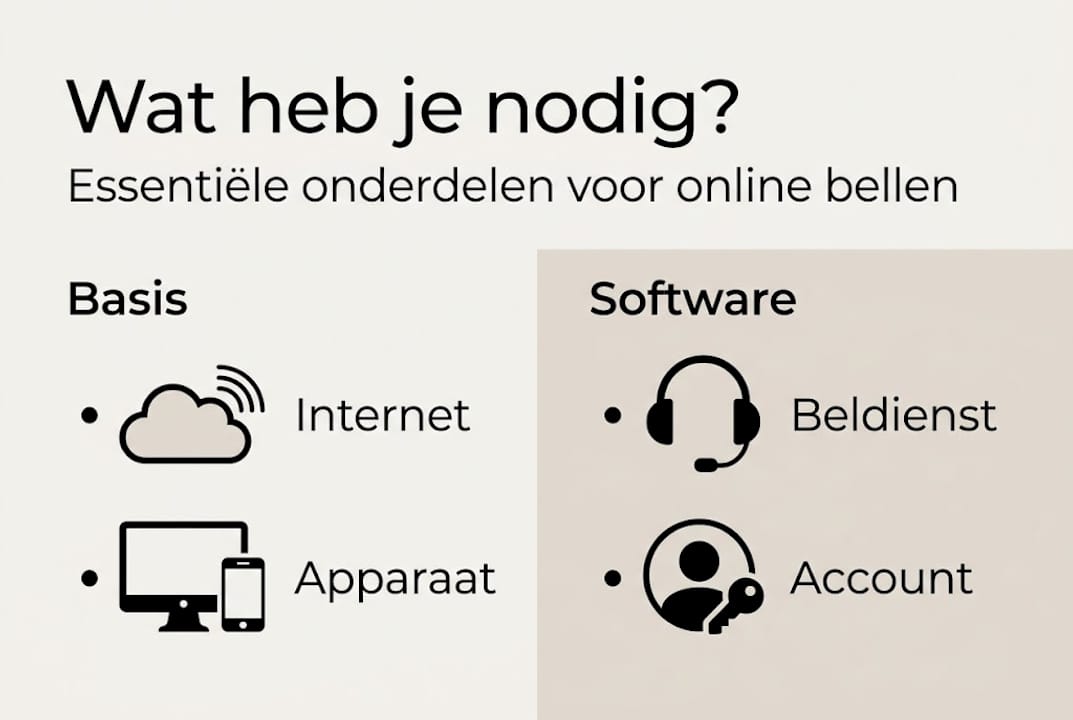 Wat heb je nodig?
Essentiële onderdelen voor online bellen

Basis
• Internet
• Apparaat

Software
• Beldienst
• Account