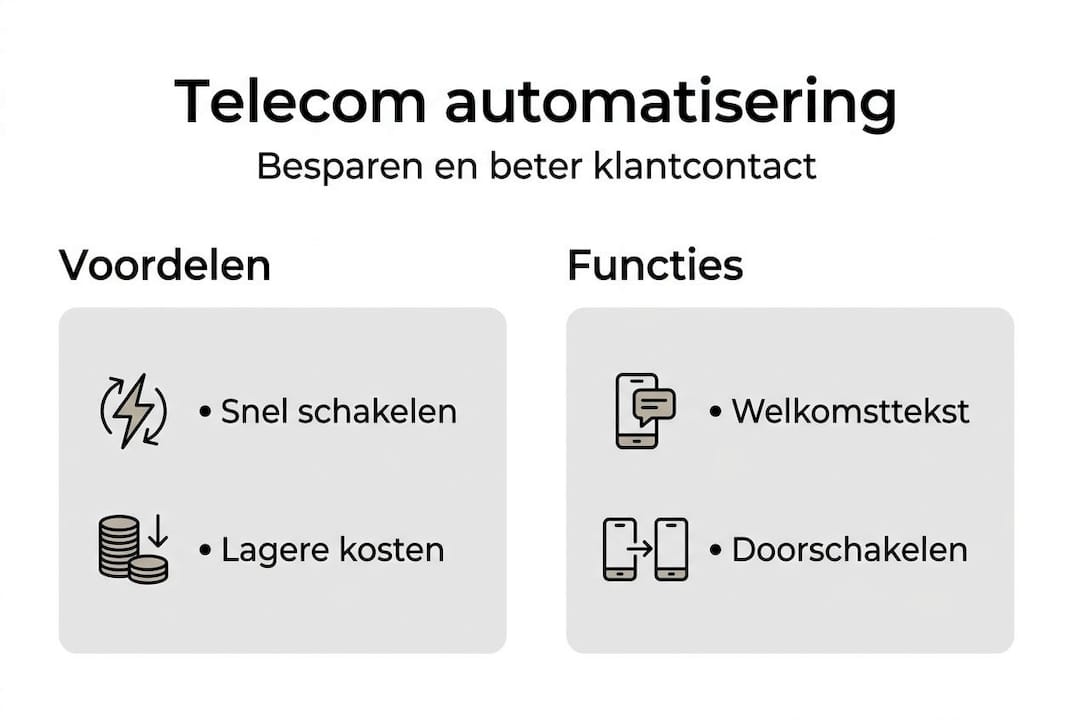 Telecom automatisering

Besparen en beter klantcontact

Voordelen

• Snel schakelen

• Lagere kosten

Functies

• Welkomsttekst

• Doorschakelen