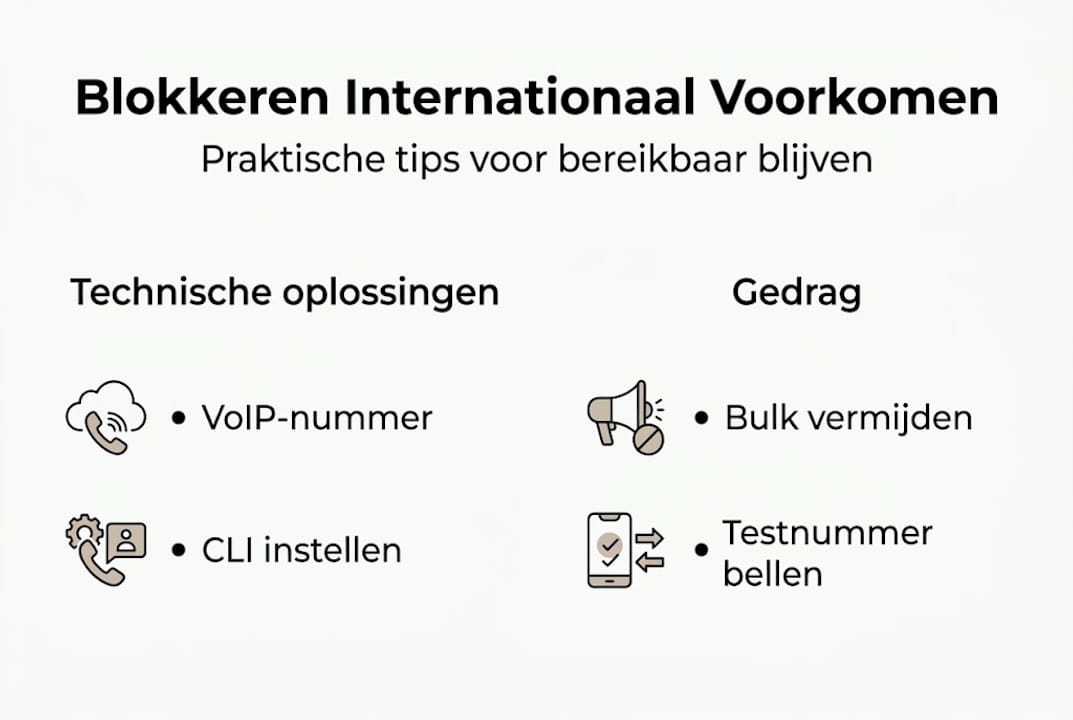 Blokkeren Internationaal Voorkomen

Praktische tips voor bereikbaar blijven

Technische oplossingen

• VoIP-nummer

• CLI instellen

Gedrag

• Bulk vermijden

• Testnummer bellen