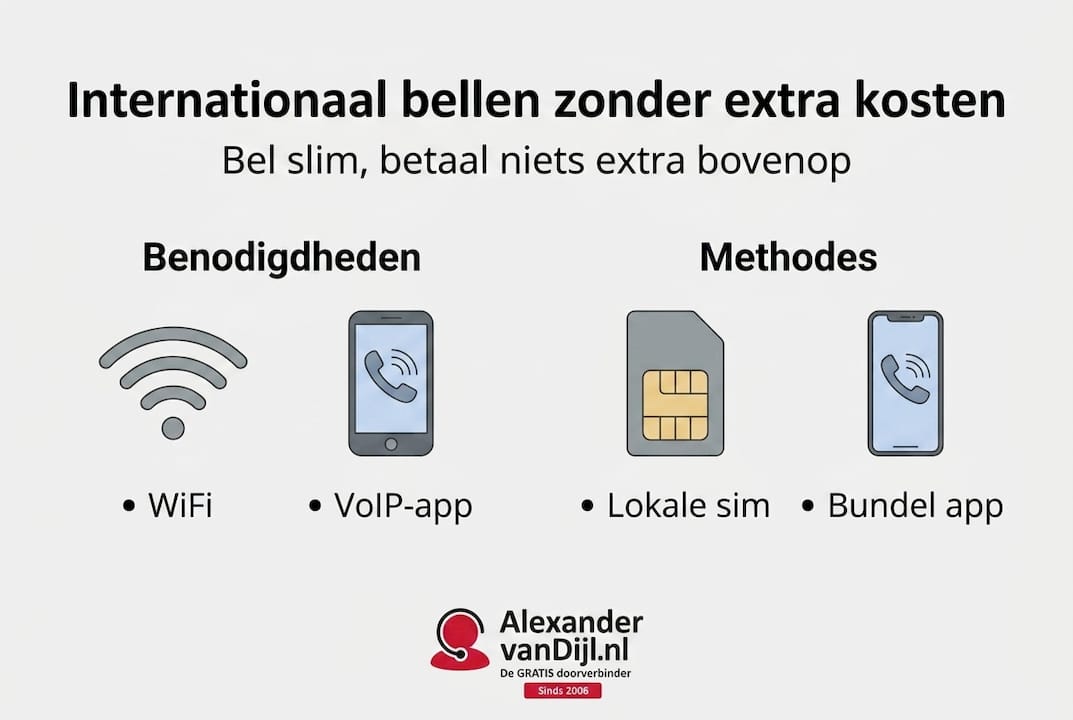 Internationaal bellen zonder extra kosten

Bel slim, betaal niets extra bovenop

Benodigdheden

• WiFi

• VoIP-app

Methodes

• Lokale sim

• Bundel app

Alexander
vanDijl.nl
De GRATIS doorverbinder
Sinds 2006