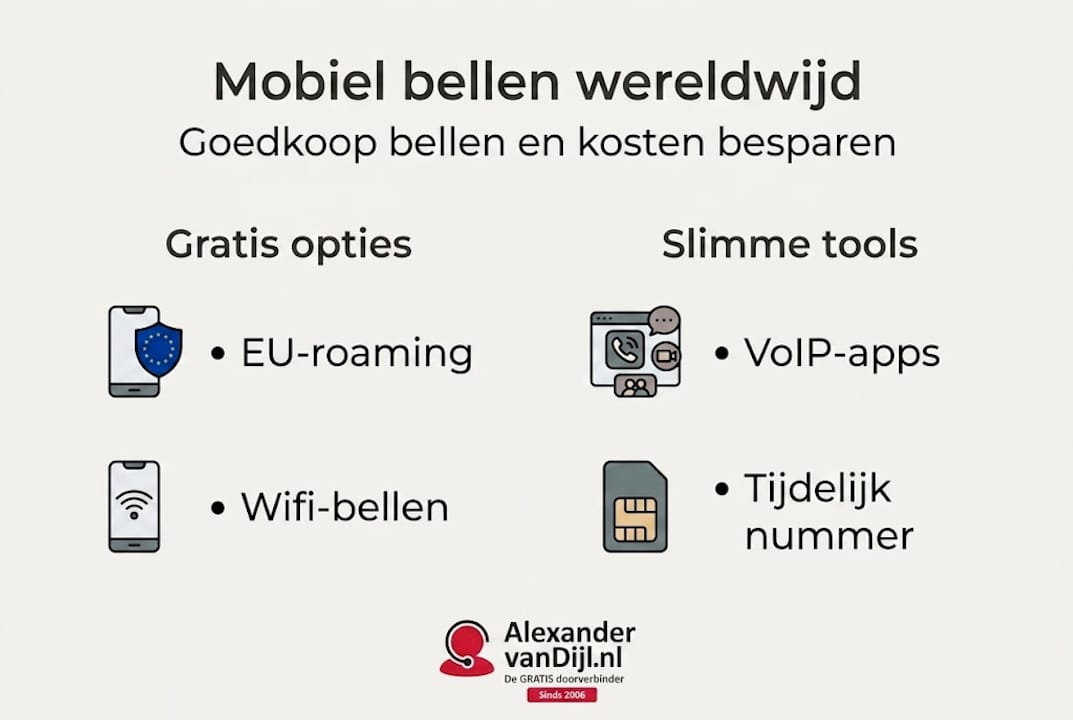 Mobiel bellen wereldwijd
Goedkoop bellen en kosten besparen

Gratis opties

• EU-roaming

• Wifi-bellen

Slimme tools

• VoIP-apps

• Tijdelijk nummer

Alexander vanDijl.nl
De GRATIS doorverbinder
Sinds 2006