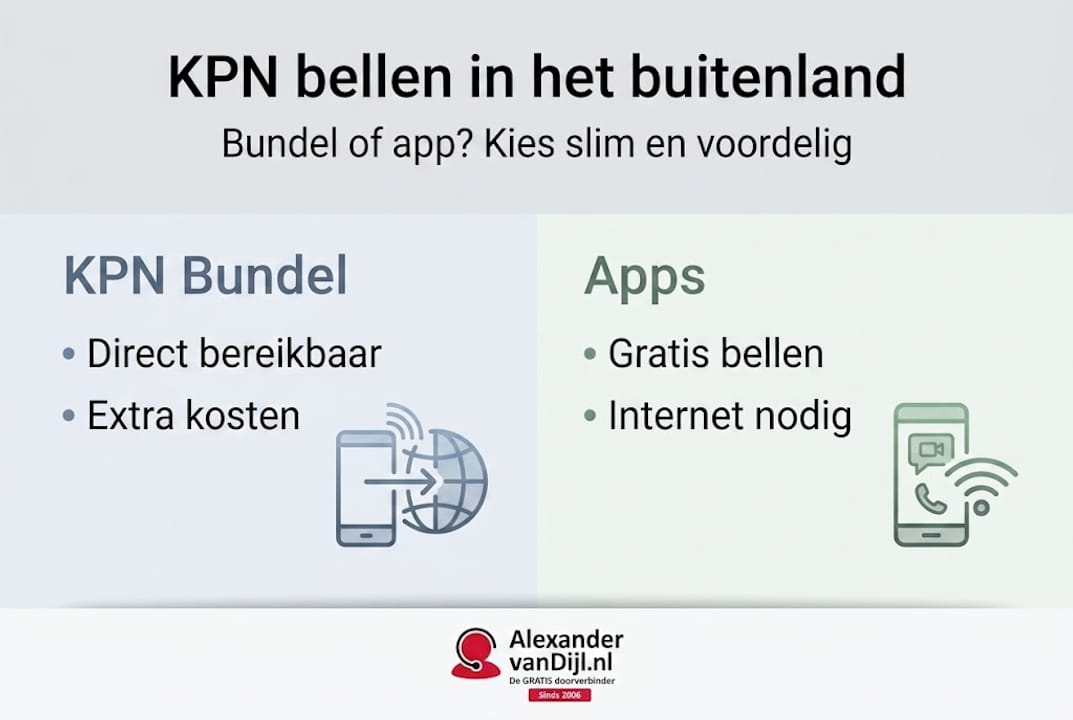 KPN bellen in het buitenland

Bundel of app? Kies slim en voordelig

KPN Bundel

• Direct bereikbaar
• Extra kosten

Apps

• Gratis bellen
• Internet nodig

Alexander vanDijl.nl
De GRATIS doorverbinder
Sinds 2006