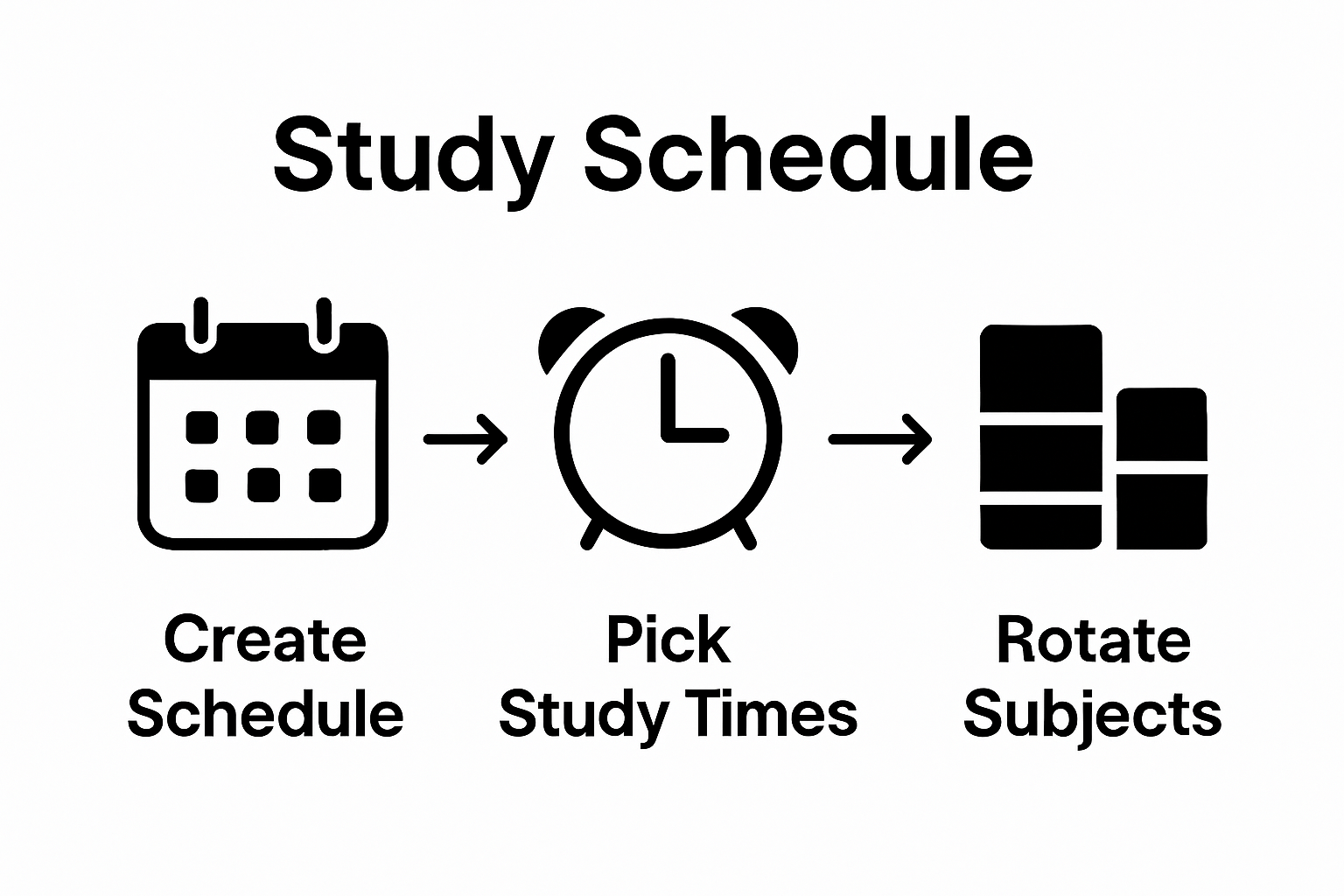 Study Schedule

Create Schedule

Pick Study Times

Rotate Subjects