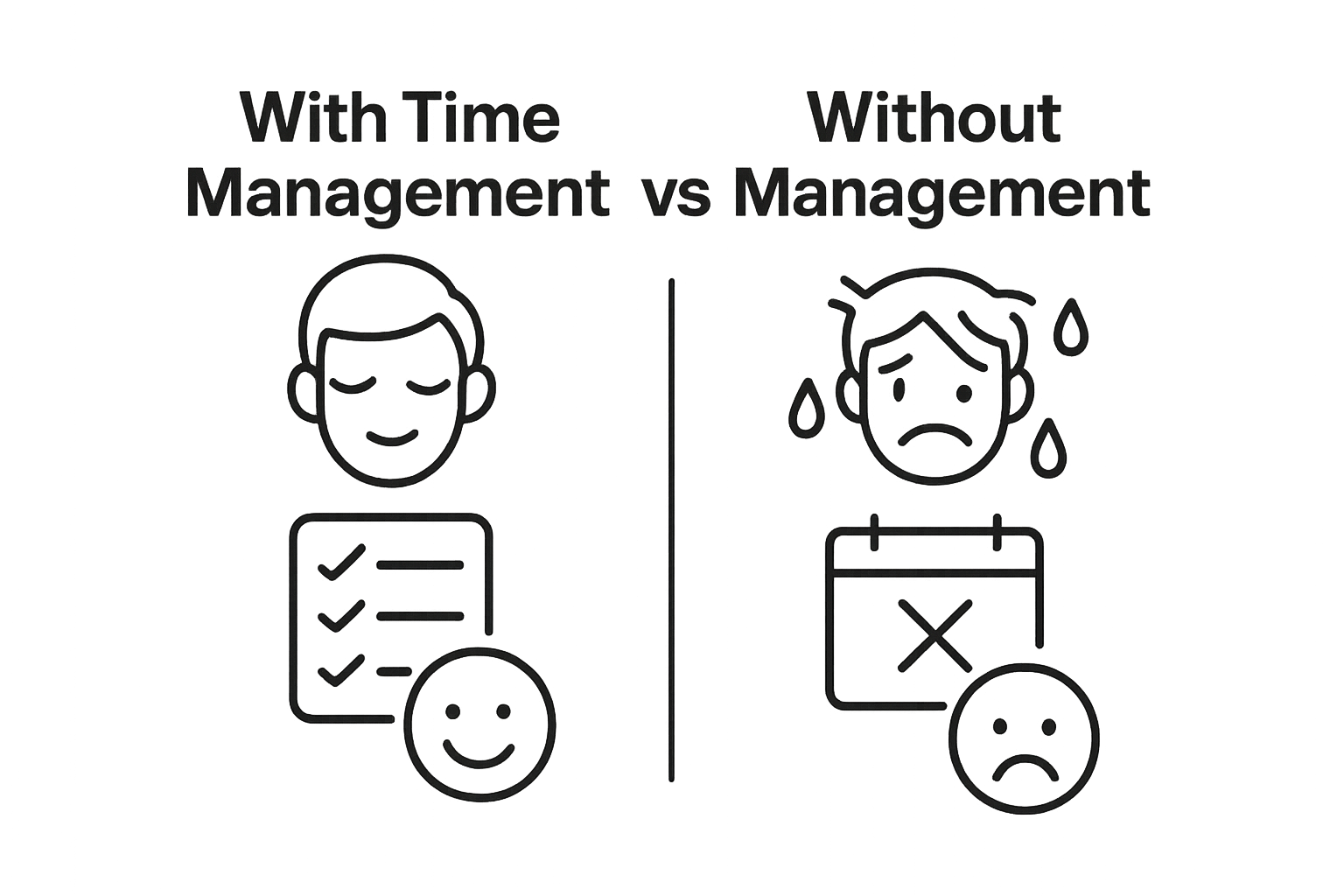 With Time Management vs Without Management