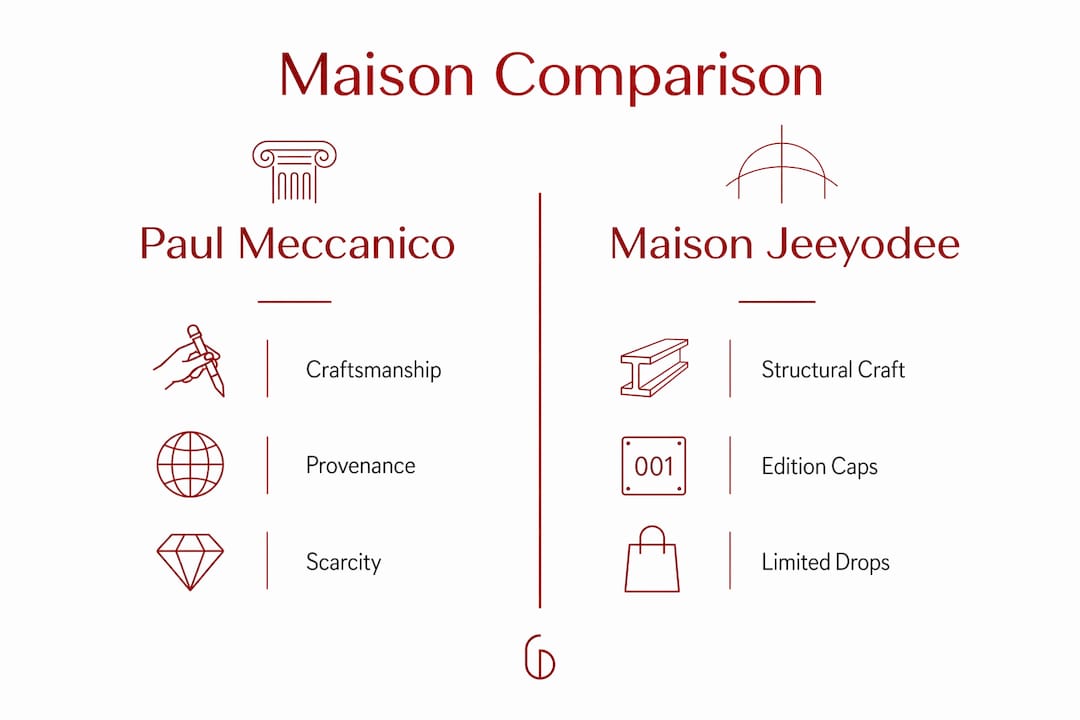 Maison Comparison

Paul Meccanico

Craftsmanship

Provenance

Scarcity

Maison Jeeyodee

Structural Craft

001

Edition Caps

Limited Drops