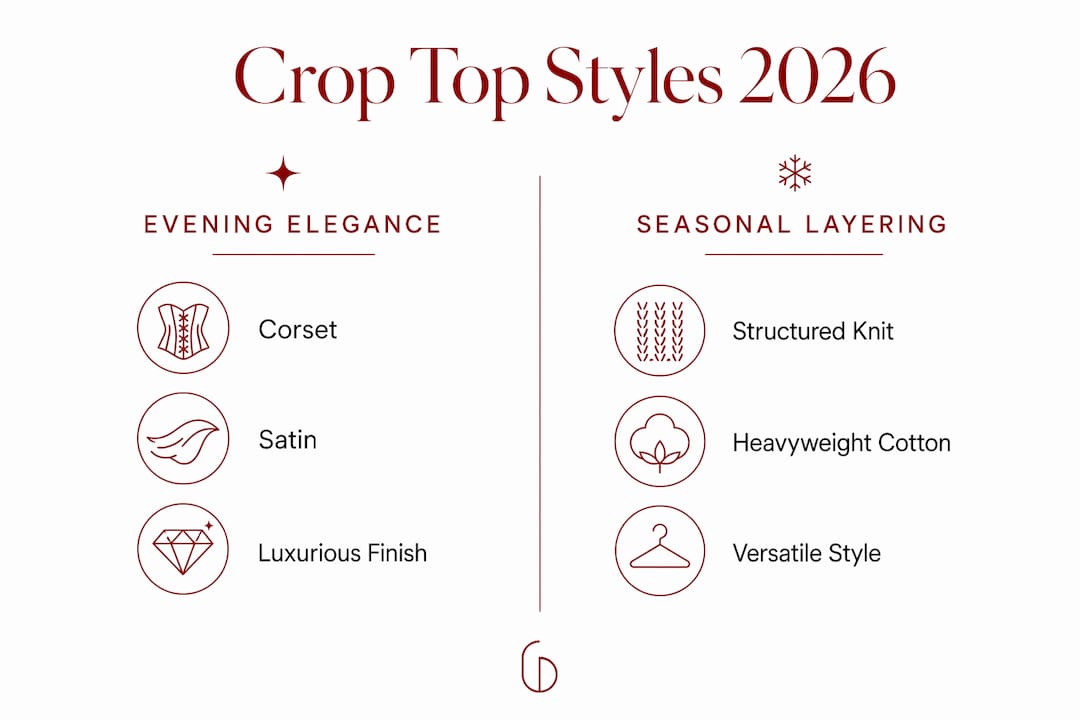 Crop Top Styles 2026

EVENING ELEGANCE

Corset

Satin

Luxurious Finish

SEASONAL LAYERING

Structured Knit

Heavyweight Cotton

Versatile Style