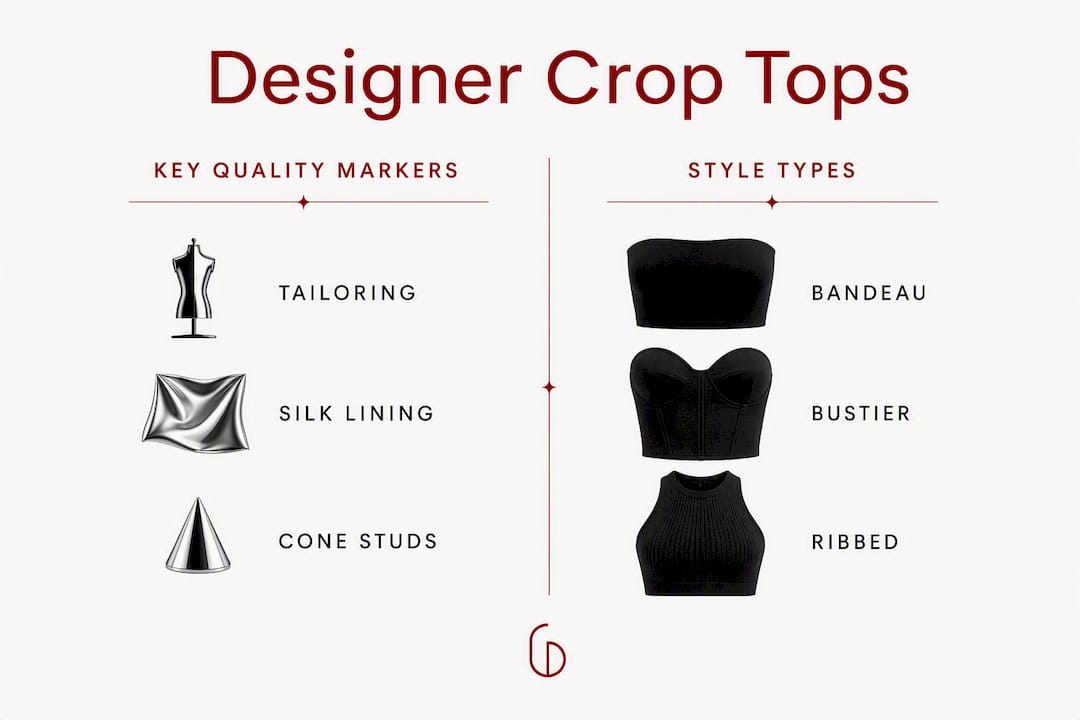 Designer Crop Tops

KEY QUALITY MARKERS

TAILORING

SILK LINING

CONE STUDS

STYLE TYPES

BANDEAU

BUSTIER

RIBBED