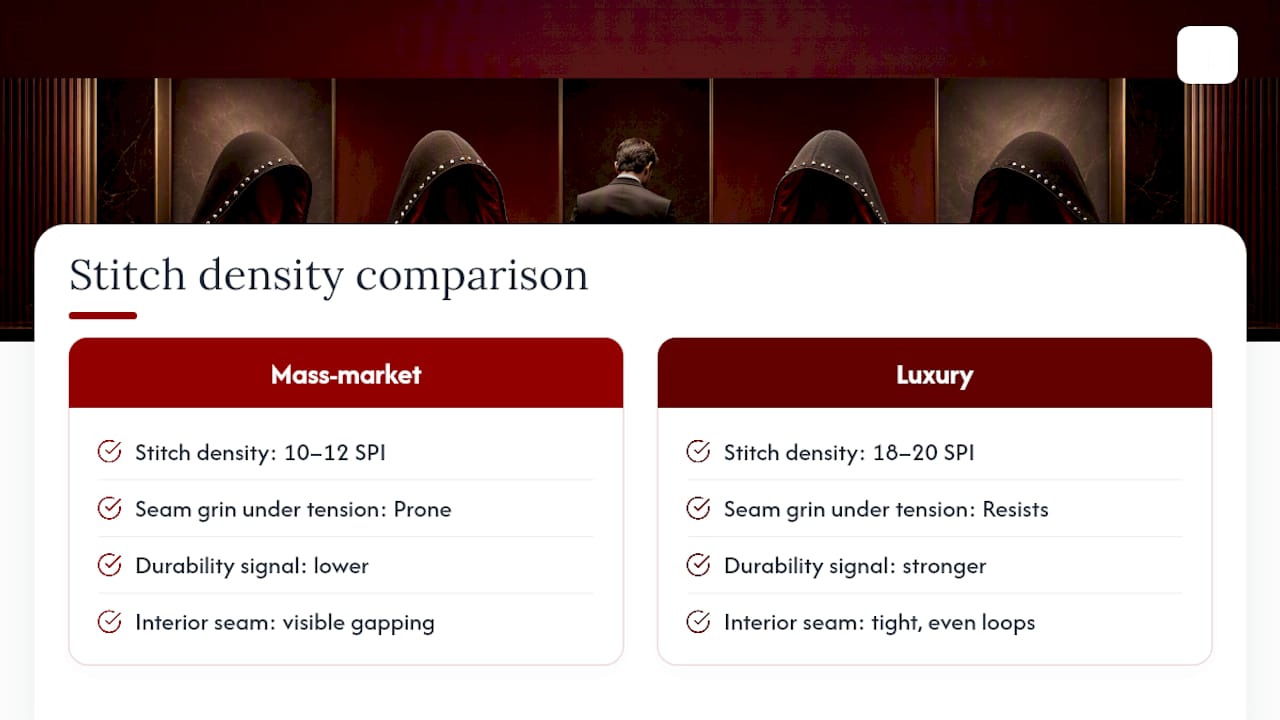 Stitch density comparison

Mass-market

Stitch density: 10–12 SPI

Seam grin under tension: Prone

Durability signal: lower

Interior seam: visible gapping

Luxury

Stitch density: 18–20 SPI

Seam grin under tension: Resists

Durability signal: stronger

Interior seam: tight, even loops