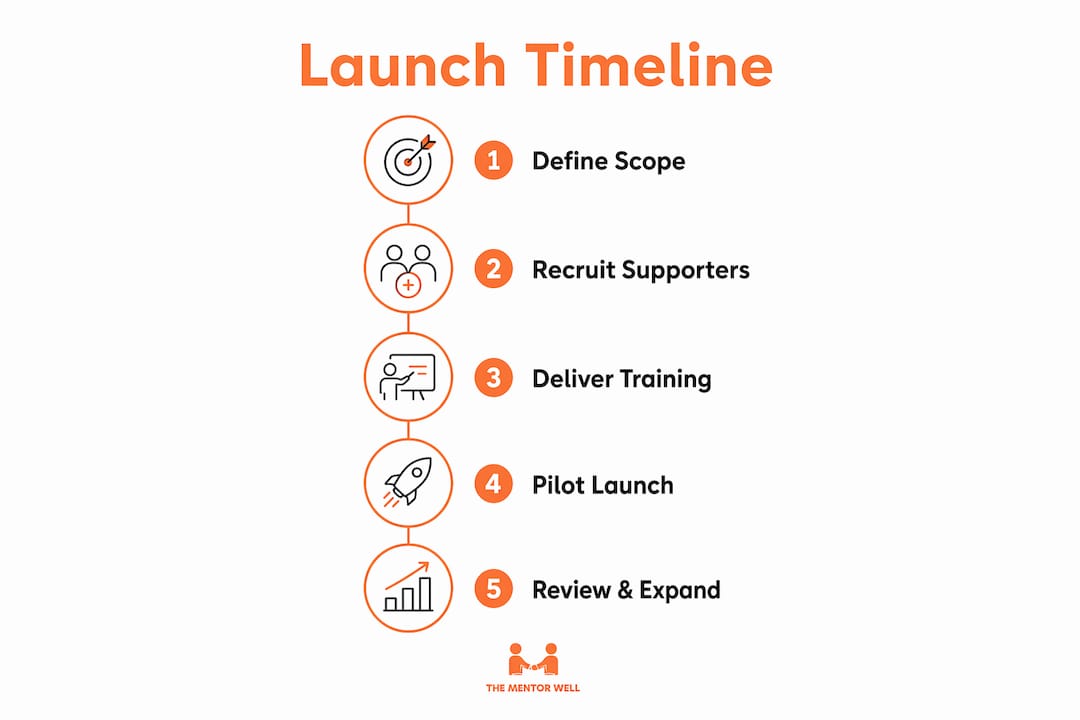 Launch Timeline

1 Define Scope

2 Recruit Supporters

3 Deliver Training

4 Pilot Launch

5 Review & Expand

THE MENTOR WELL