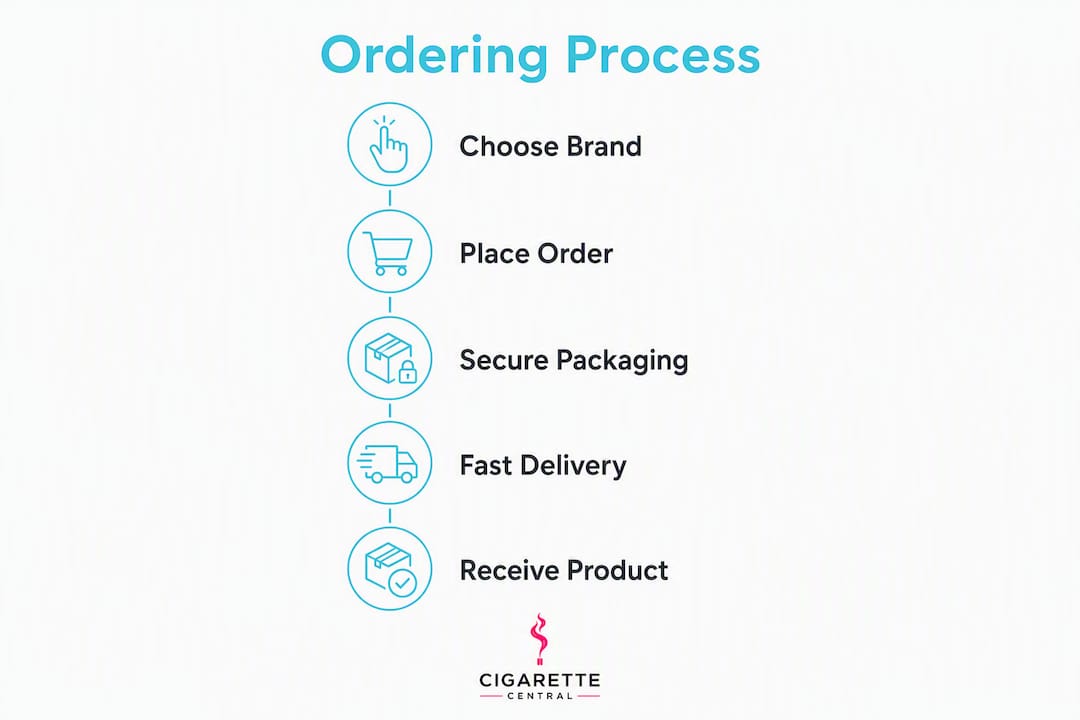 Ordering Process

Choose Brand

Place Order

Secure Packaging

Fast Delivery

Receive Product

CIGARETTE
CENTRAL