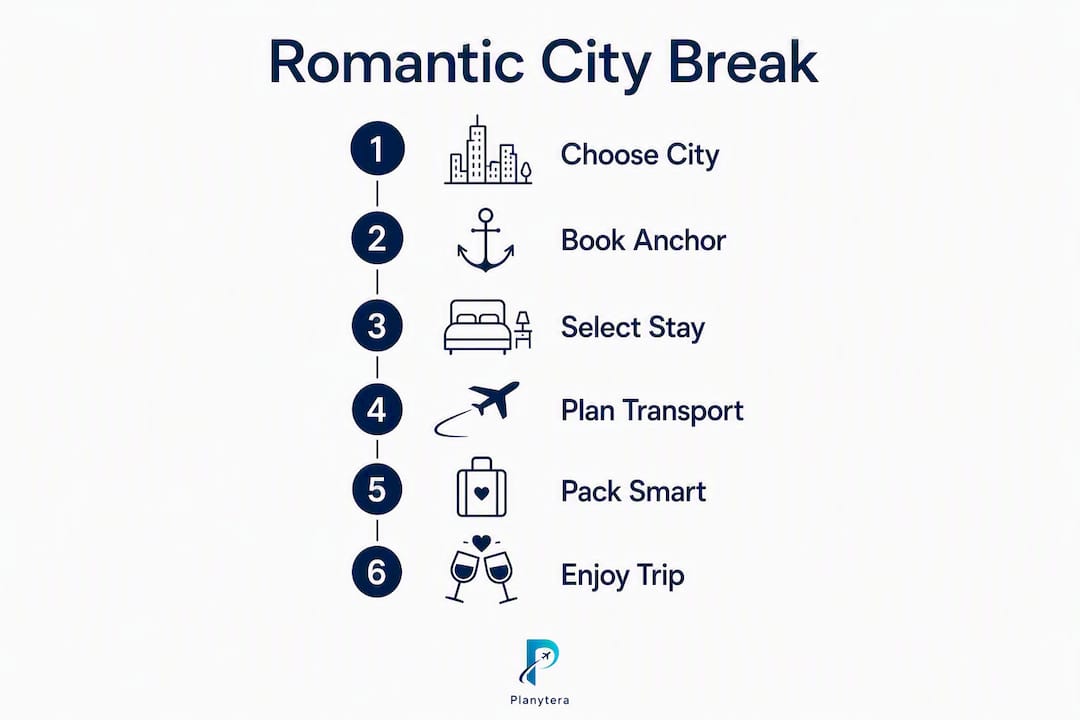 Romantic City Break

1 Choose City

2 Book Anchor

3 Select Stay

4 Plan Transport

5 Pack Smart

6 Enjoy Trip

Planytera