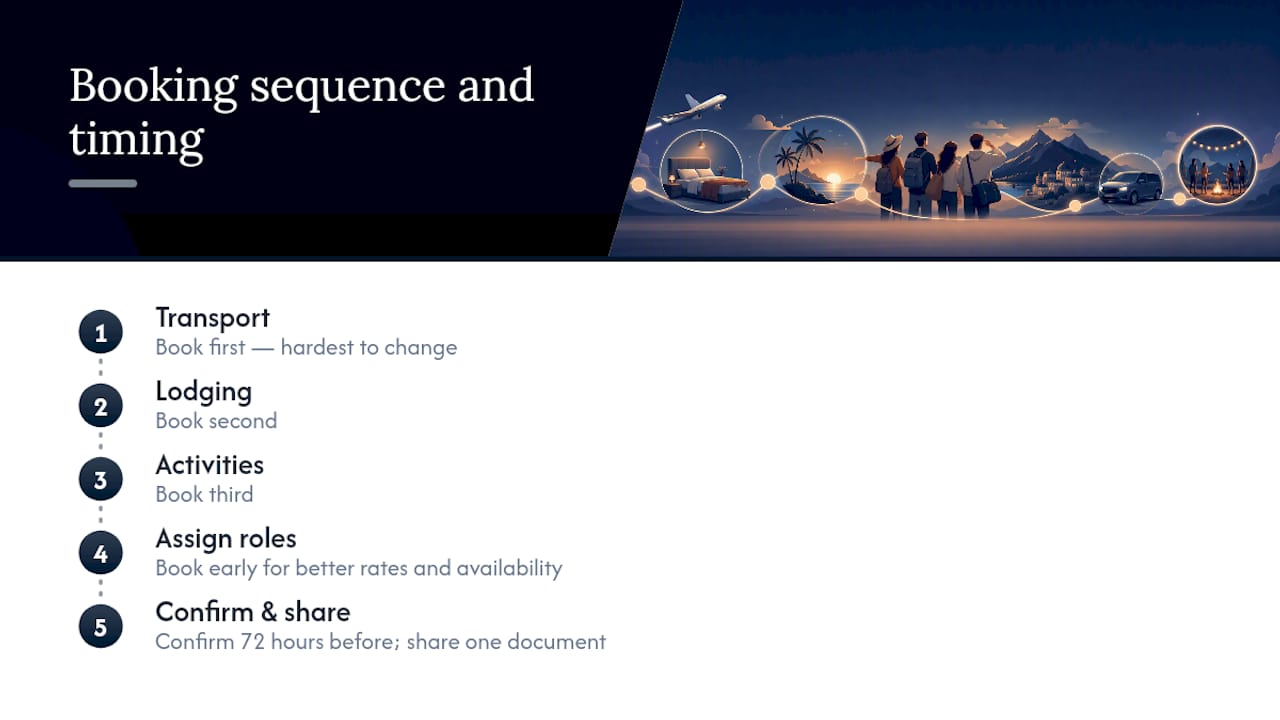 Booking sequence and timing

1
Transport
Book first — hardest to change

2
Lodging
Book second

3
Activities
Book third

4
Assign roles
Book early for better rates and availability

5
Confirm & share
Confirm 72 hours before; share one document