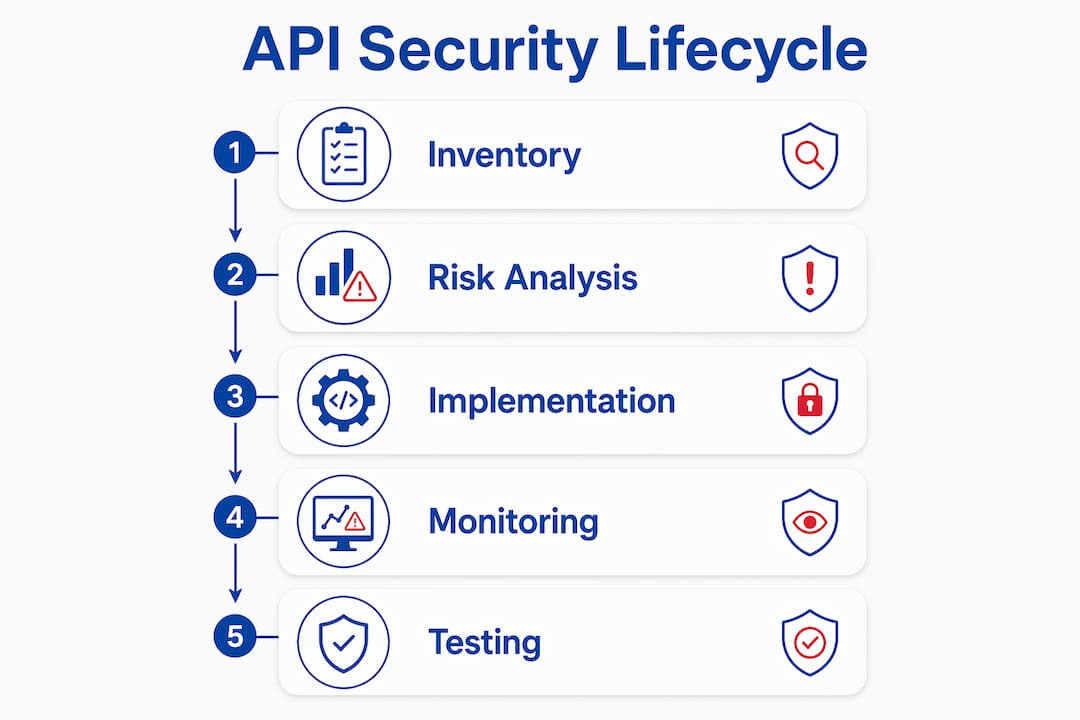 API Security Lifecycle

1 Inventory

2 Risk Analysis

3 Implementation

4 Monitoring

5 Testing