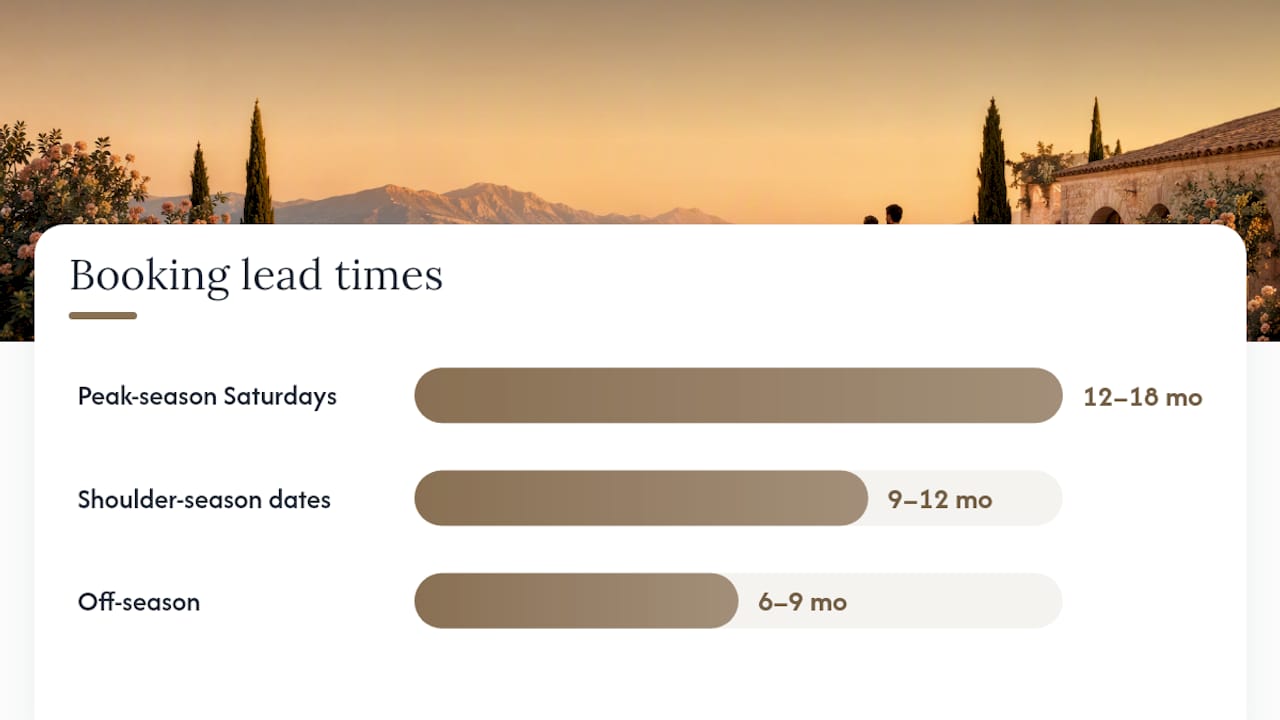 Booking lead times

Peak-season Saturdays 12–18 mo

Shoulder-season dates 9–12 mo

Off-season 6–9 mo