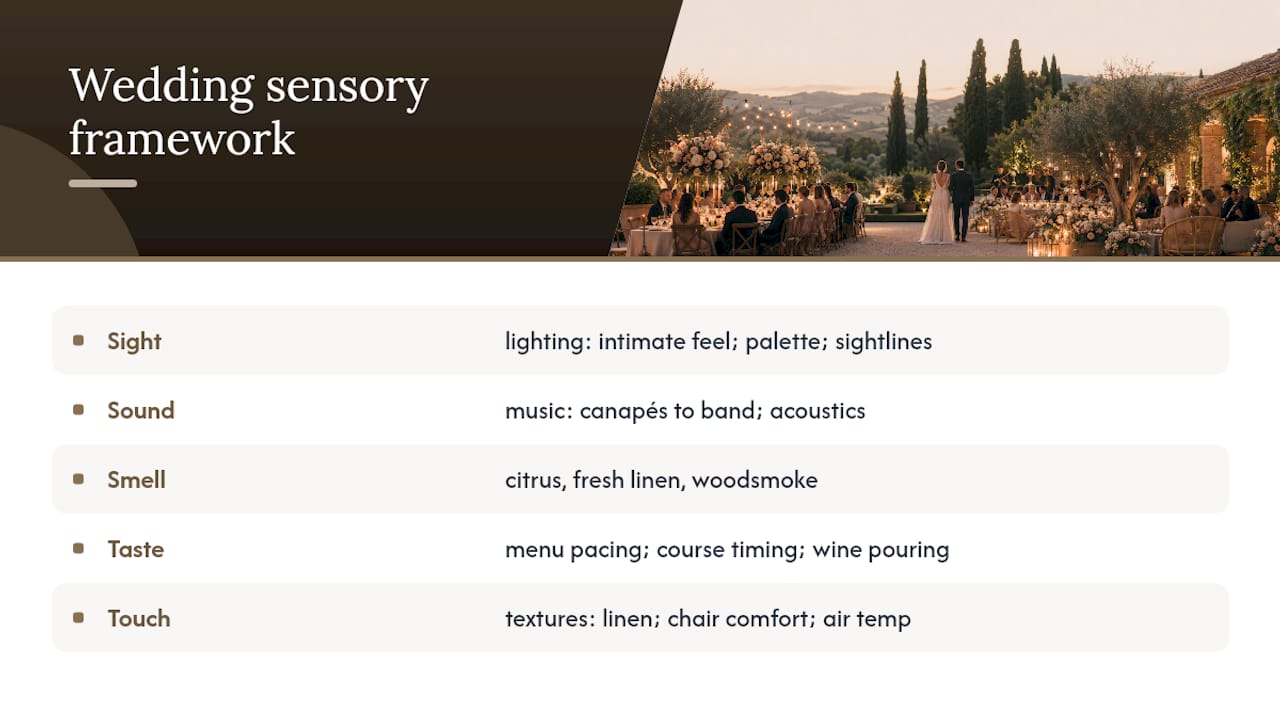 Wedding sensory framework

| | |
|---|---|
| Sight | lighting: intimate feel; palette; sightlines |
| Sound | music: canapés to band; acoustics |
| Smell | citrus, fresh linen, woodsmoke |
| Taste | menu pacing; course timing; wine pouring |
| Touch | textures: linen; chair comfort; air temp |