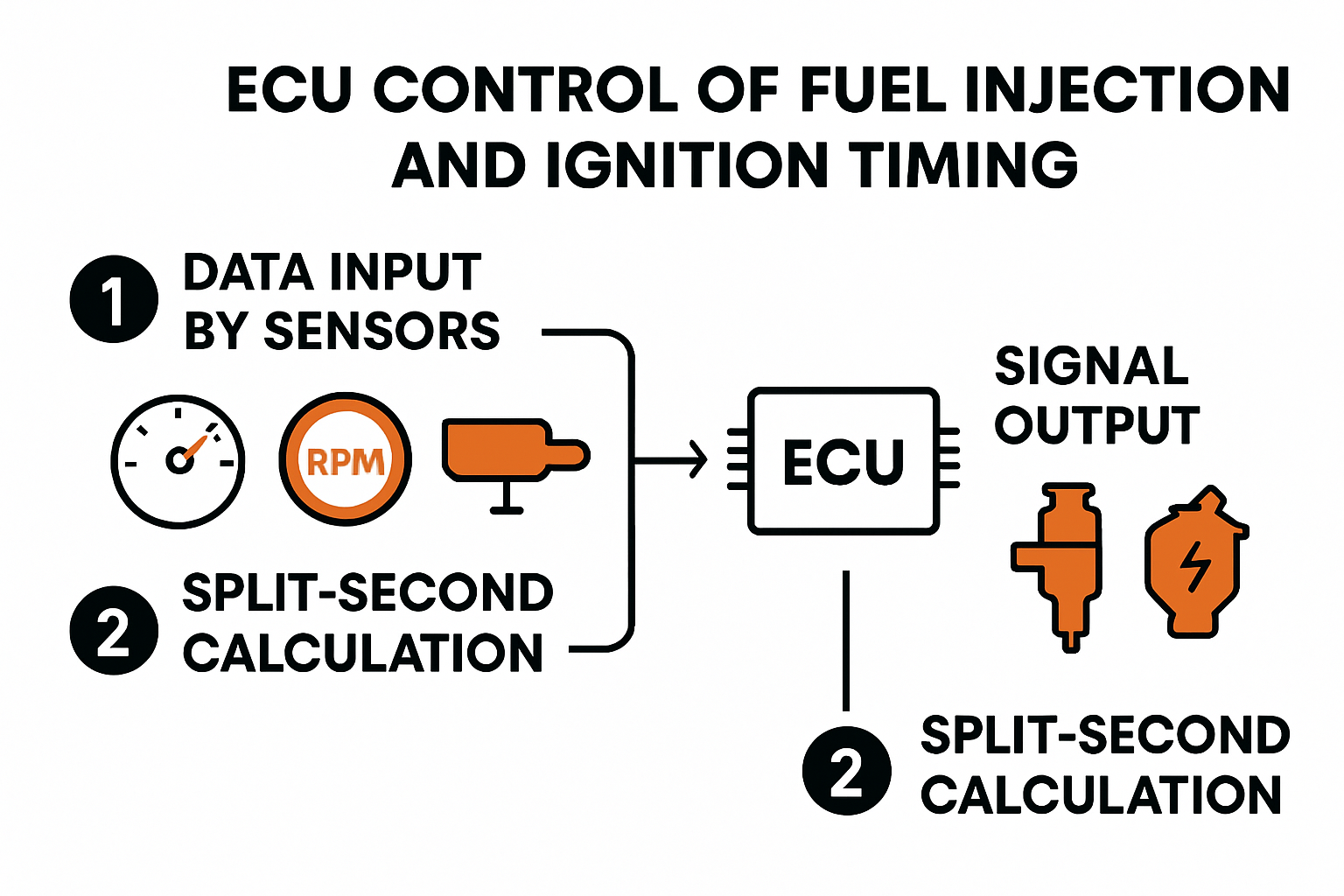 ECU CONTROL OF FUEL INJECTION AND IGNITION TIMING

1 DATA INPUT BY SENSORS

RPM

2 SPLIT-SECOND CALCULATION

ECU

SIGNAL OUTPUT

2 SPLIT-SECOND CALCULATION