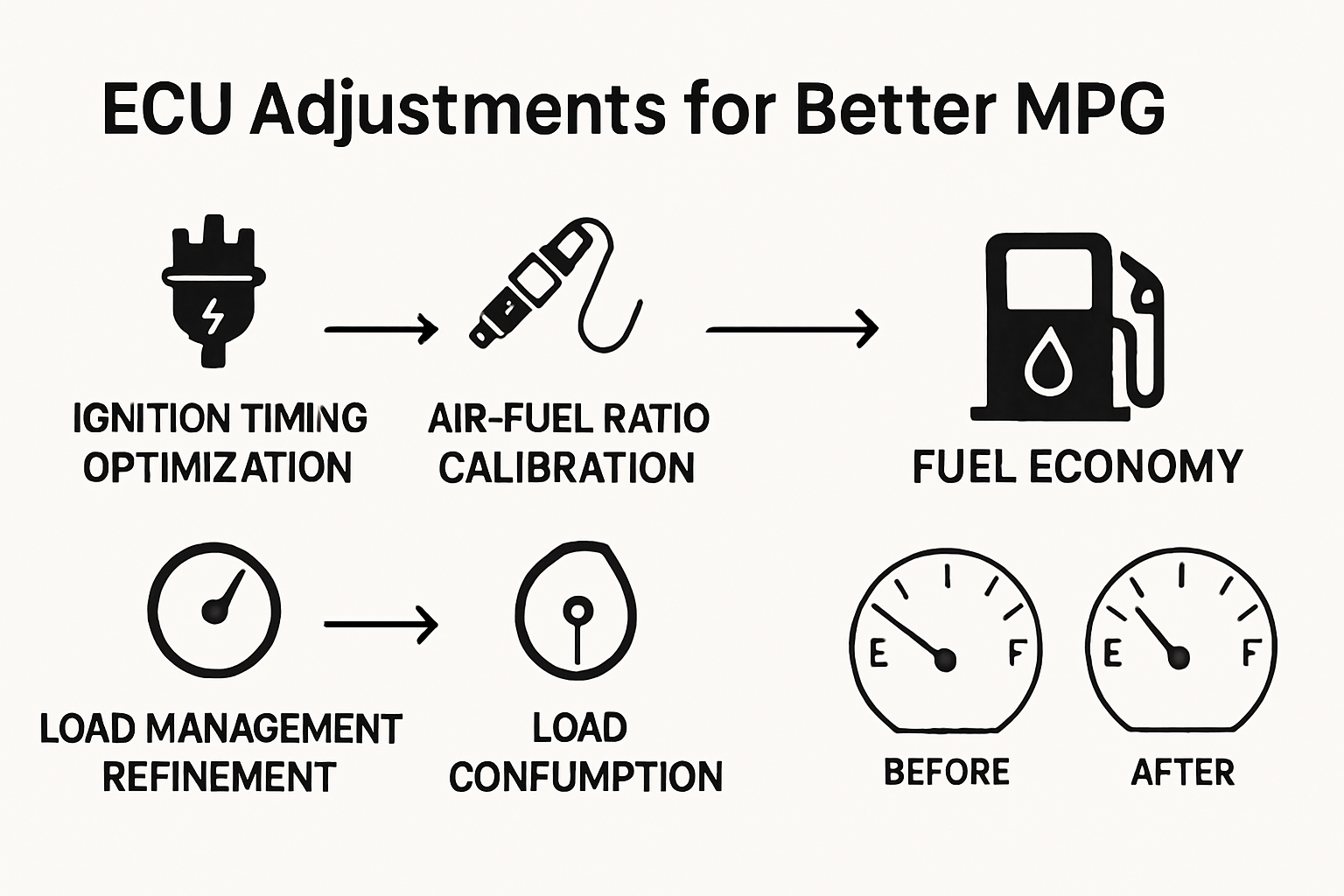 ECU Adjustments for Better MPG

IGNITION TIMING OPTIMIZATION

AIR-FUEL RATIO CALIBRATION

FUEL ECONOMY

LOAD MANAGEMENT REFINEMENT

LOAD CONFUMPTION

E F

BEFORE

E F

AFTER