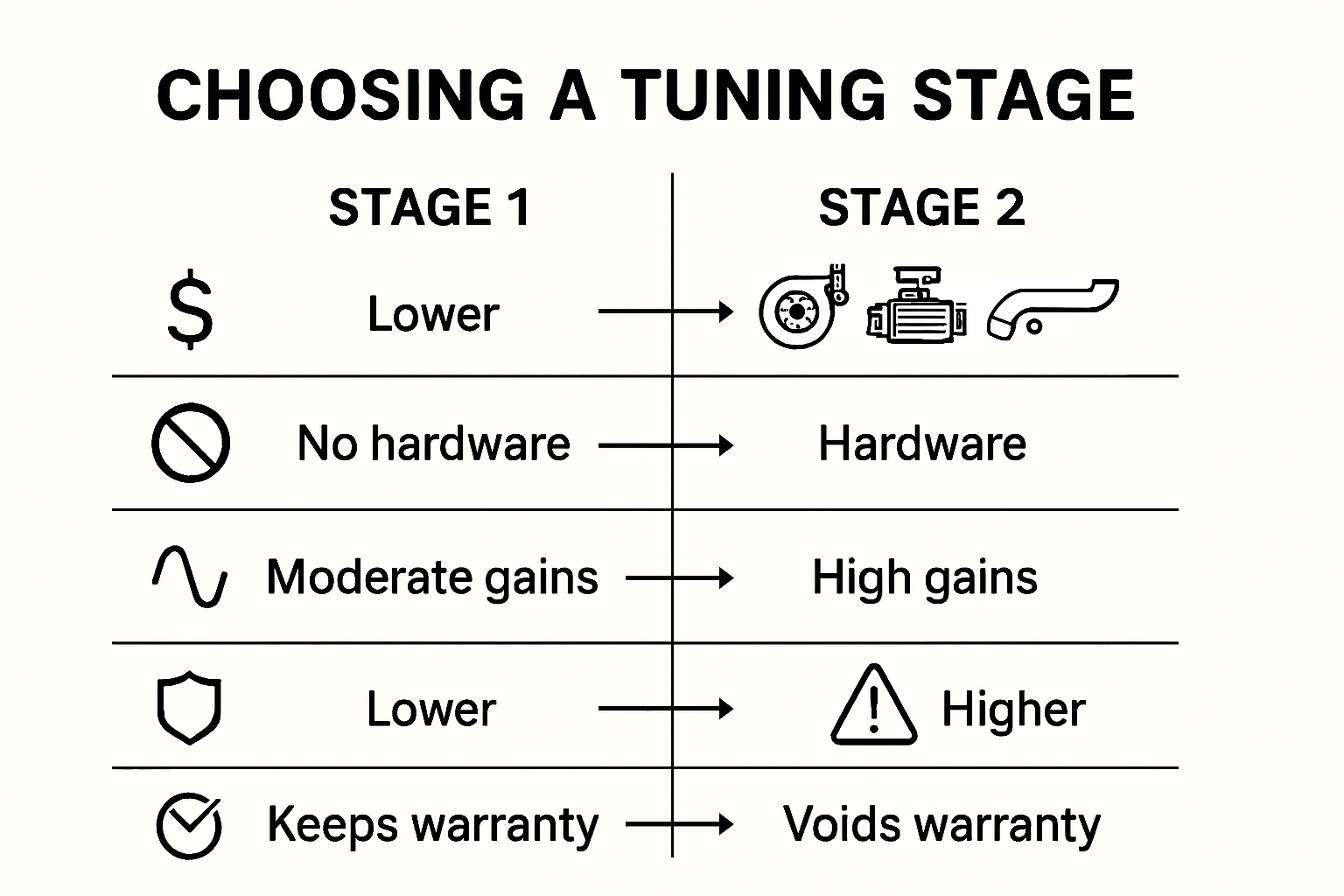 CHOOSING A TUNING STAGE

| STAGE 1 | STAGE 2 |
|---|---|
| $ Lower | |
| No hardware | Hardware |
| Moderate gains | High gains |
| Lower | Higher |
| Keeps warranty | Voids warranty |