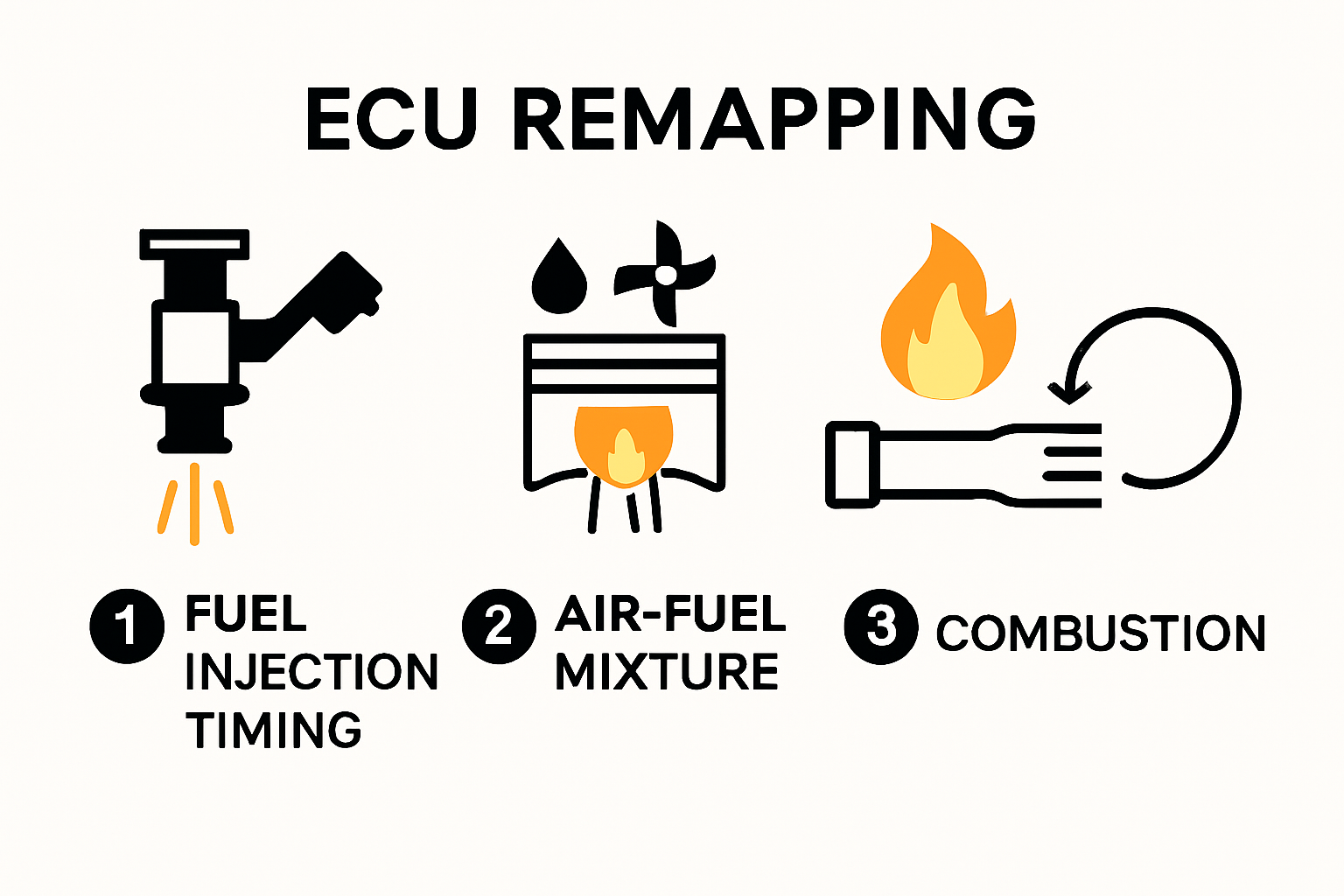 ECU REMAPPING

1 FUEL INJECTION TIMING

2 AIR-FUEL MIXTURE

3 COMBUSTION