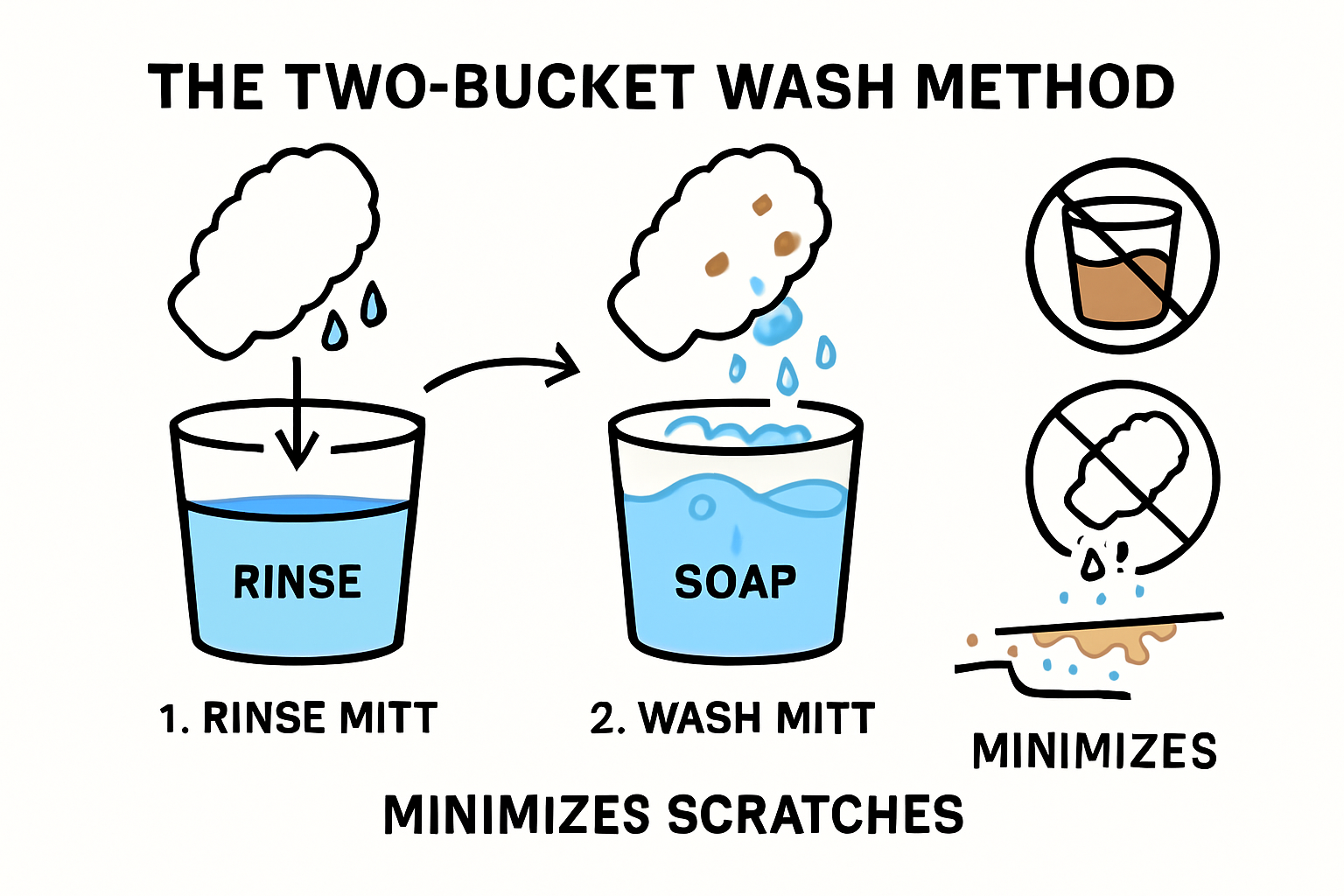 THE TWO-BUCKET WASH METHOD

RINSE

SOAP

1. RINSE MITT

2. WASH MITT

MINIMIZES

MINIMIZES SCRATCHES