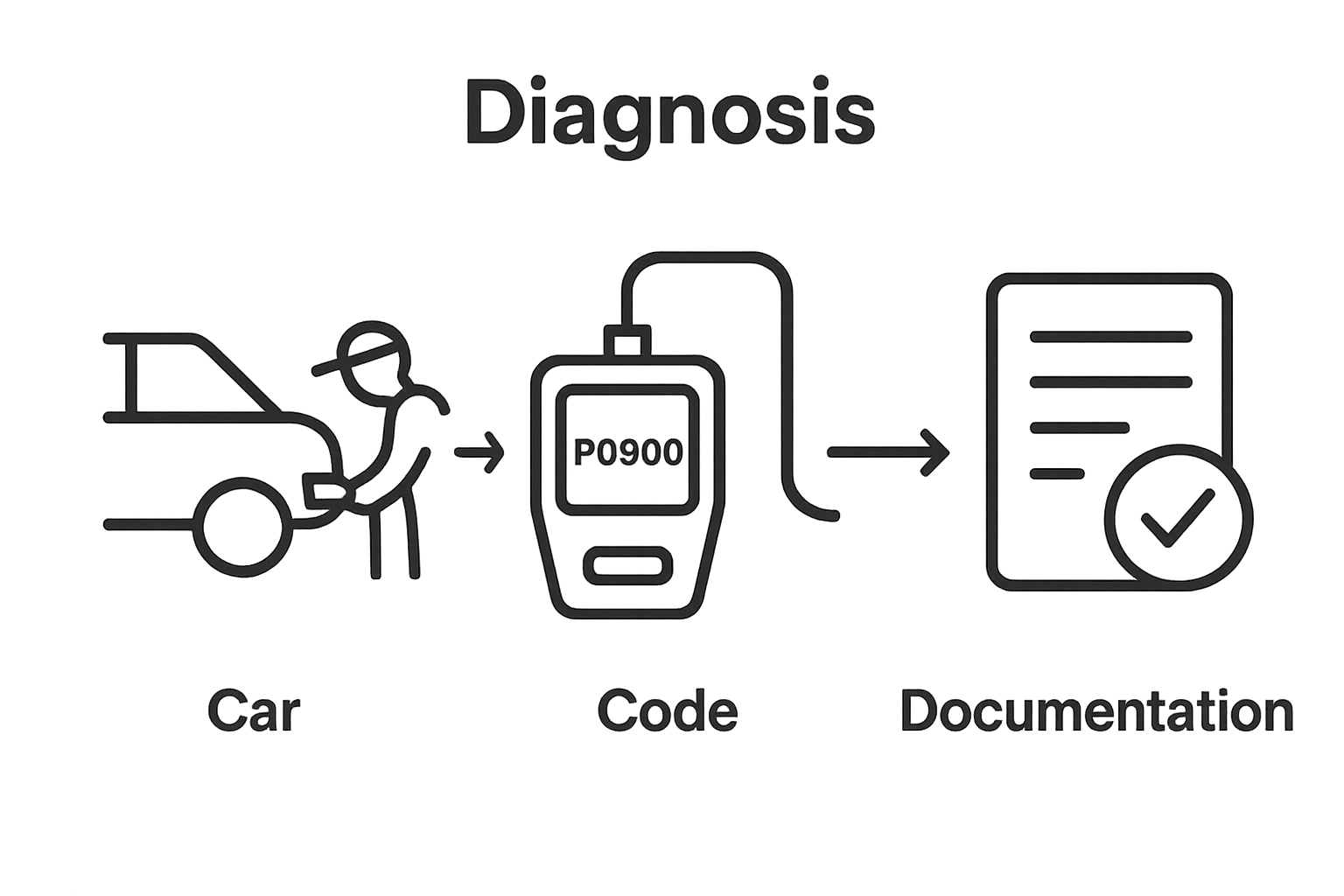 Diagnosis

P0900

Car

Code

Documentation