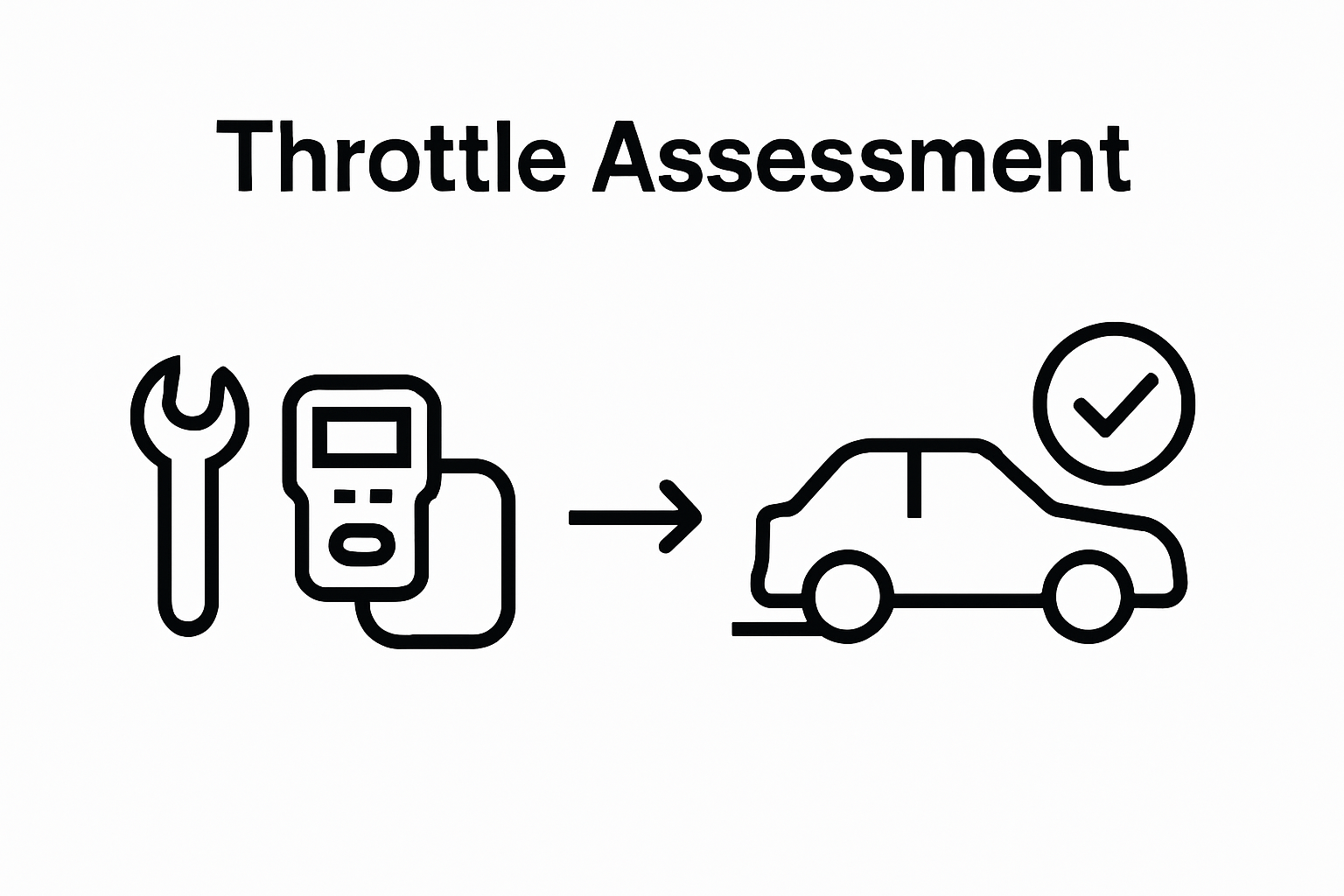 Throttle Assessment