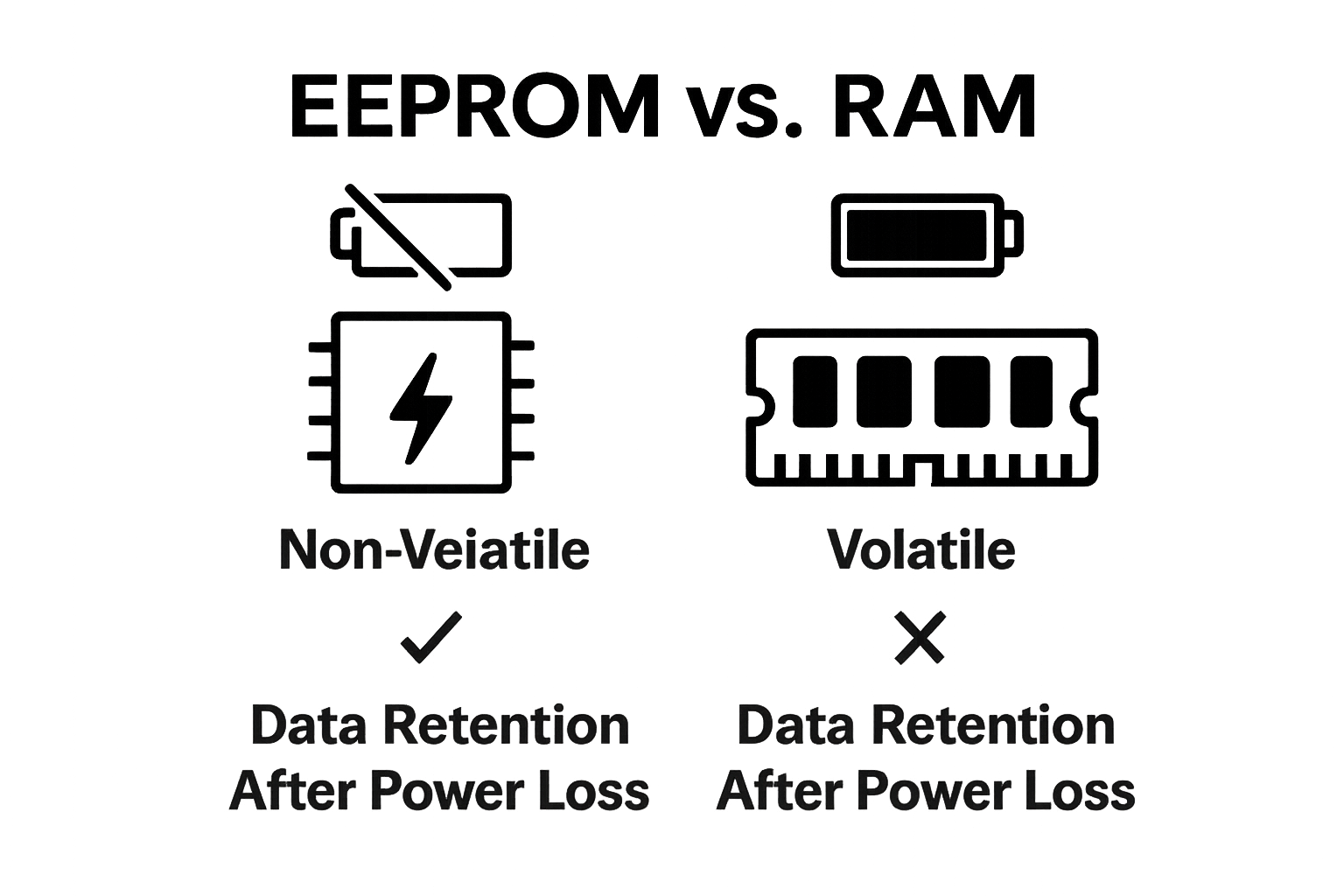 EEPROM vs. RAM

Non-Veiatile

✓

Data Retention After Power Loss

Volatile

✕

Data Retention After Power Loss