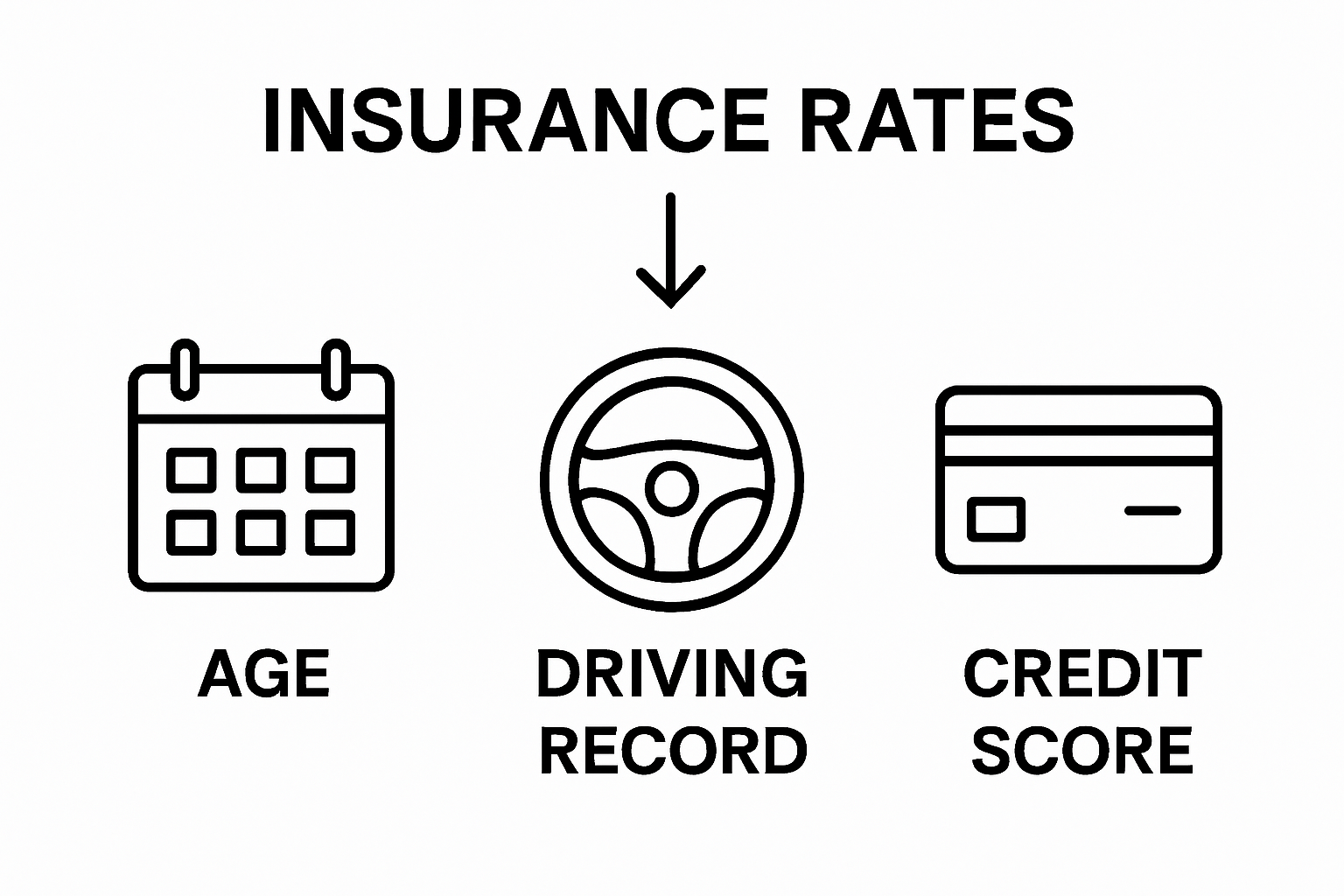 INSURANCE RATES

AGE

DRIVING RECORD

CREDIT SCORE