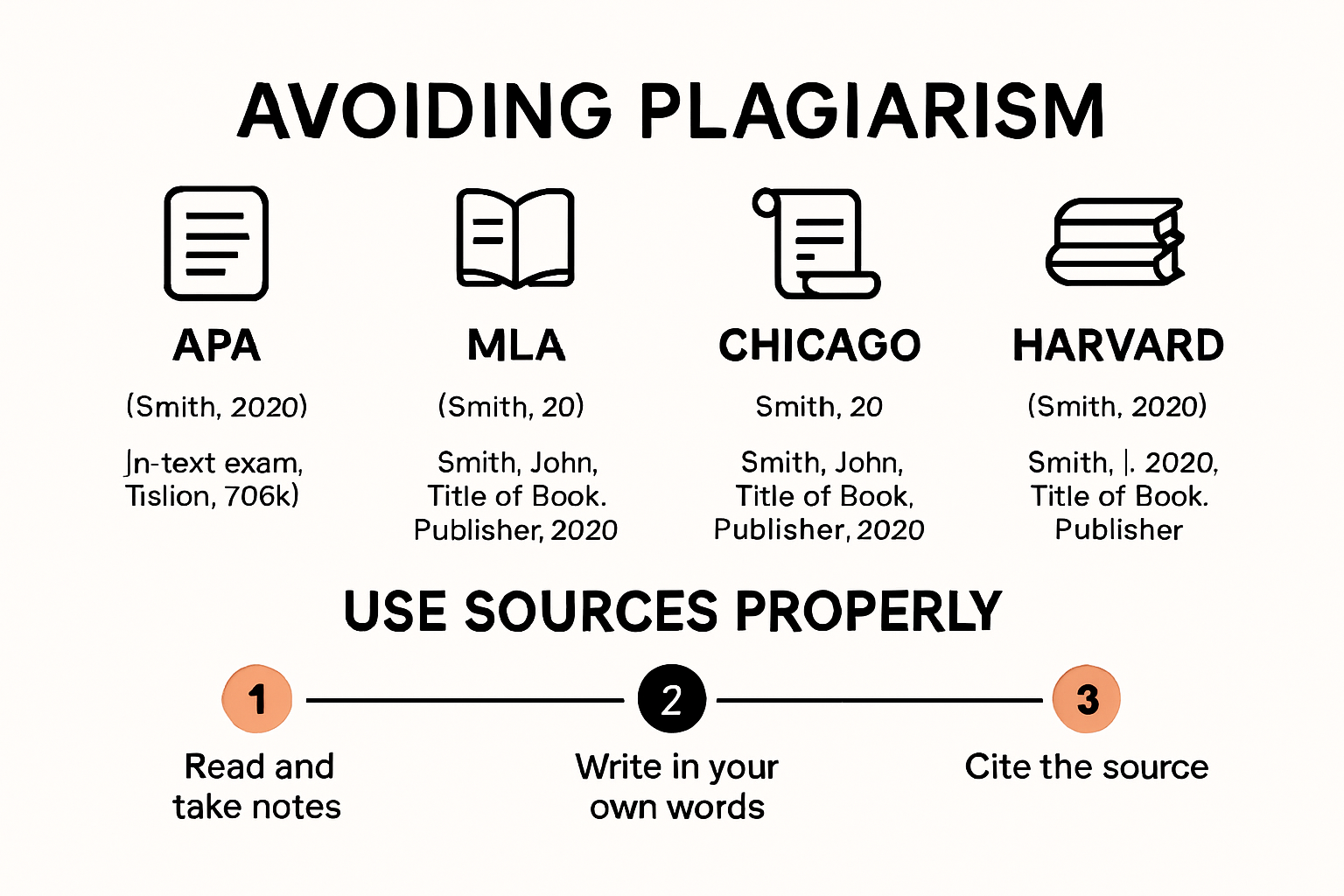 AVOIDING PLAGIARISM

APA

(Smith, 2020)

Jn-text exam, Tislion, 706k)

MLA

(Smith, 20)

Smith, John, Title of Book. Publisher, 2020

CHICAGO

Smith, 20

Smith, John, Title of Book, Publisher, 2020

HARVARD

(Smith, 2020)

Smith, |. 2020, Title of Book. Publisher

USE SOURCES PROPERLY

1

Read and take notes

2

Write in your own words

3

Cite the source