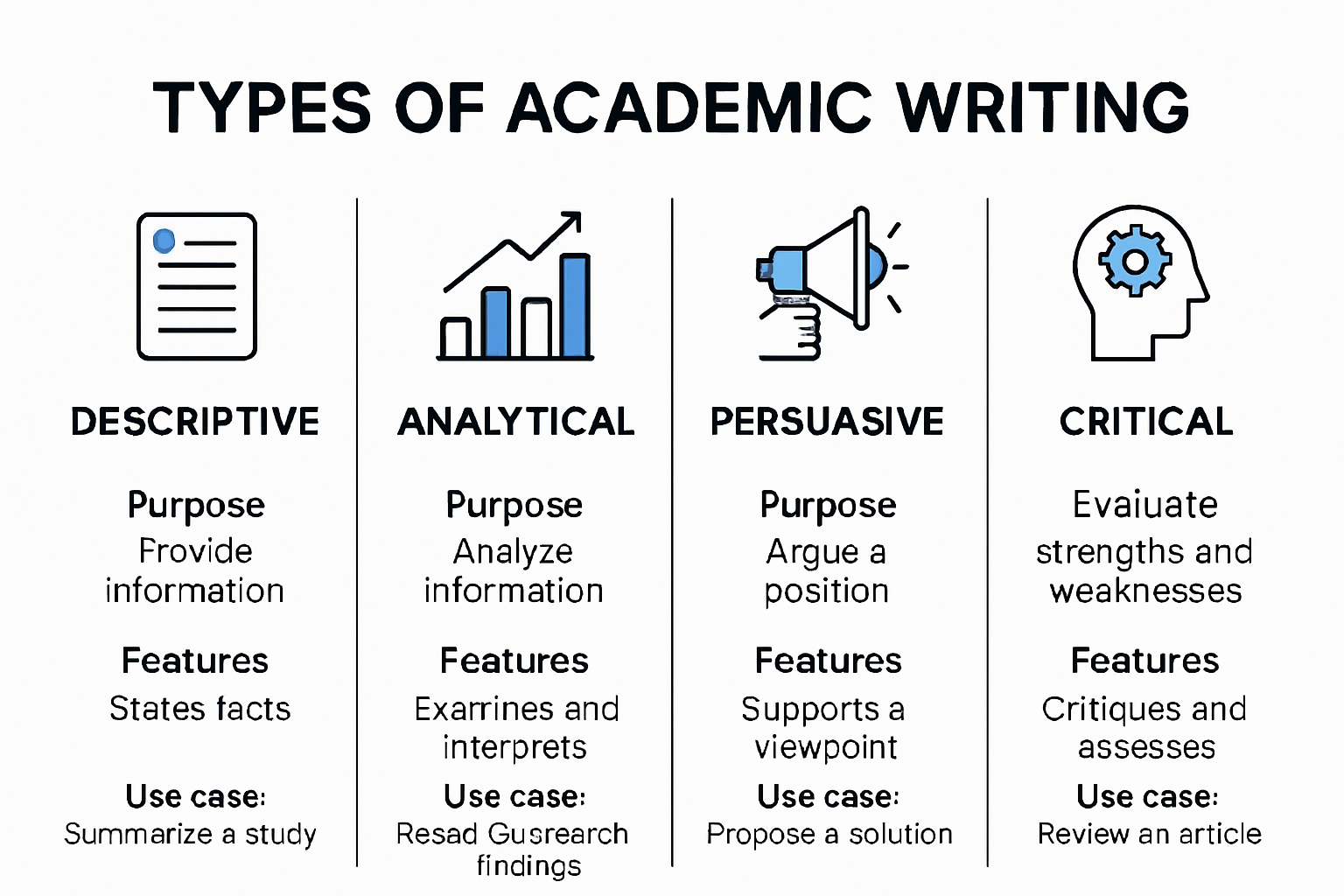 TYPES OF ACADEMIC WRITING

DESCRIPTIVE

Purpose
Provide information

Features
States facts

Use case:
Summarize a study

ANALYTICAL

Purpose
Analyze information

Features
Exarrines and interprets

Use case:
Resad Gusrearch findings

PERSUASIVE

Purpose
Argue a position

Features
Supports a viewpoint

Use case:
Propose a solution

CRITICAL

Evaiuate strengths and weaknesses

Features
Critiques and assesses

Use case:
Review an article