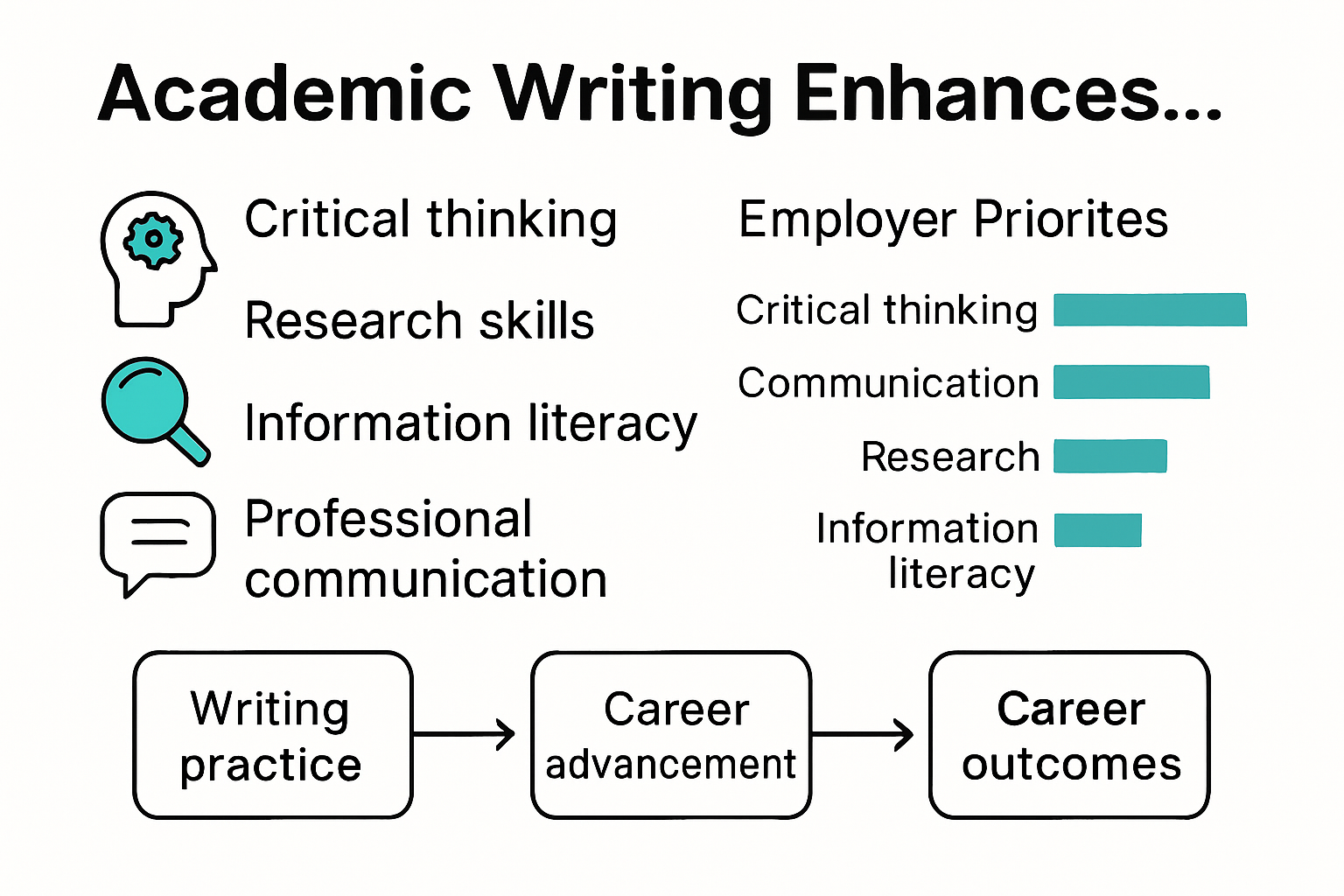 Academic Writing Enhances...

Critical thinking

Research skills

Information literacy

Professional communication

Employer Priorites

Critical thinking

Communication

Research

Information literacy

Writing practice

Career advancement

Career outcomes